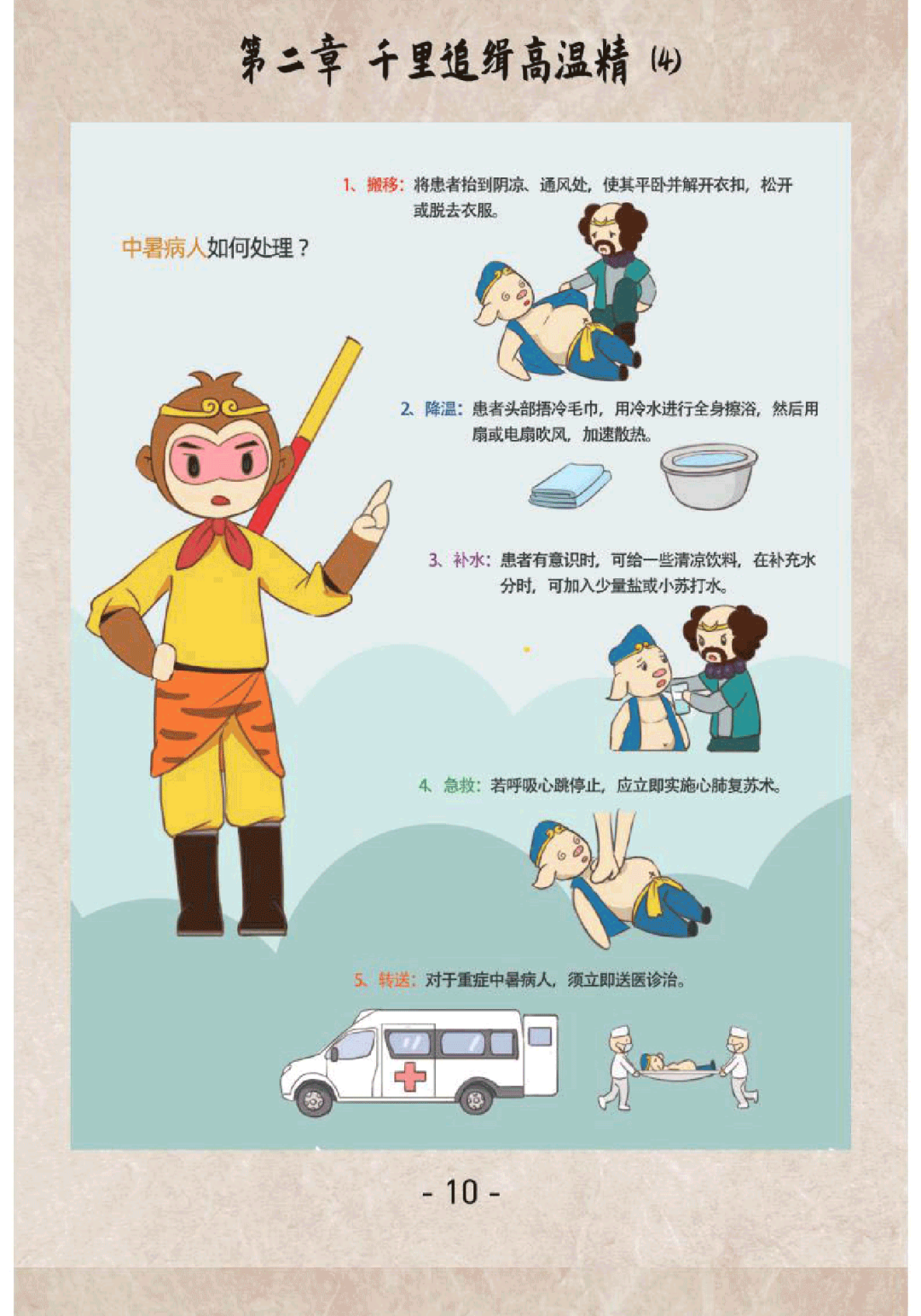 第二章 千里追缉高温精 (4)

中暑病人如何处理？

1、搬移：将患者抬到阴凉、通风处，使其平卧并解开衣扣，松开或脱去衣服。

2、降温：患者头部捂冷毛巾，用冷水进行全身擦浴，然后用扇或电扇吹风，加速散热。

3、补水：患者有意识时，可给一些清凉饮料，在补充水分时，可加入少量盐或小苏打水。

4、急救：若呼吸心跳停止，应立即实施心肺复苏术。

5、转送：对于重症中暑病人，须立即送医诊治。

- 10 -