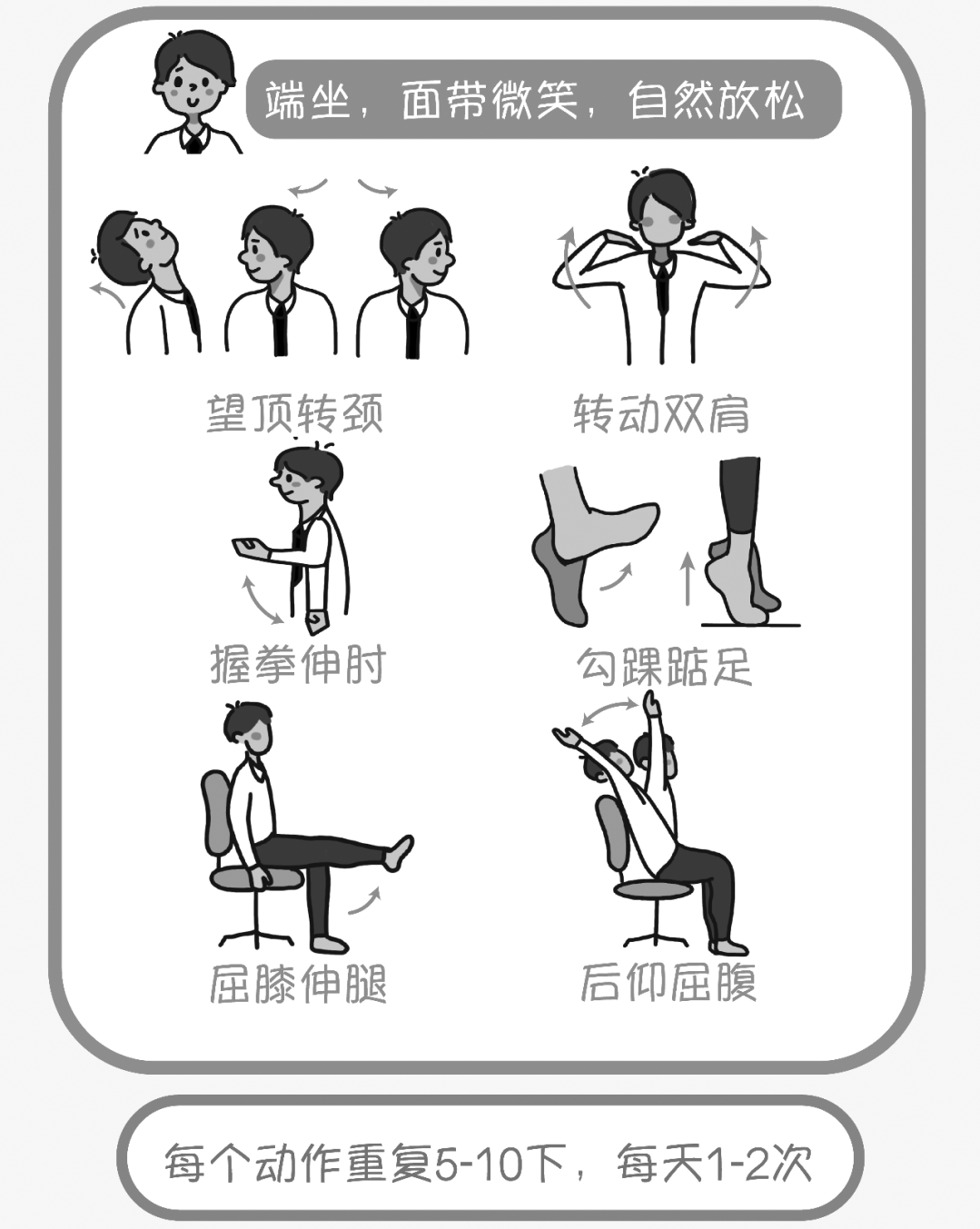 端坐，面带微笑，自然放松

望顶转颈

转动双肩

握拳伸肘

勾踝踮足

屈膝伸腿

后仰屈腹

每个动作重复5-10下，每天1-2次