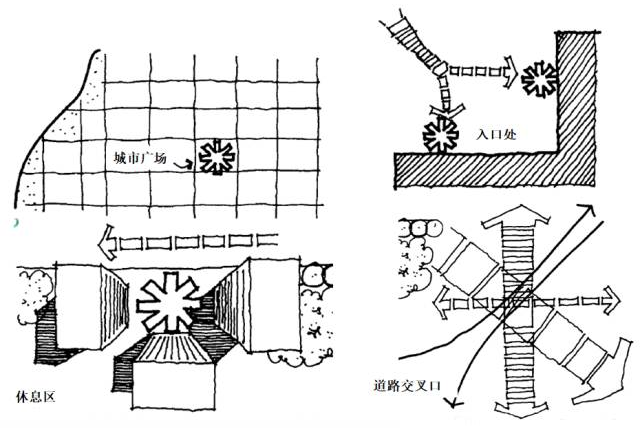 城市广场

入口处

休息区

道路交叉口