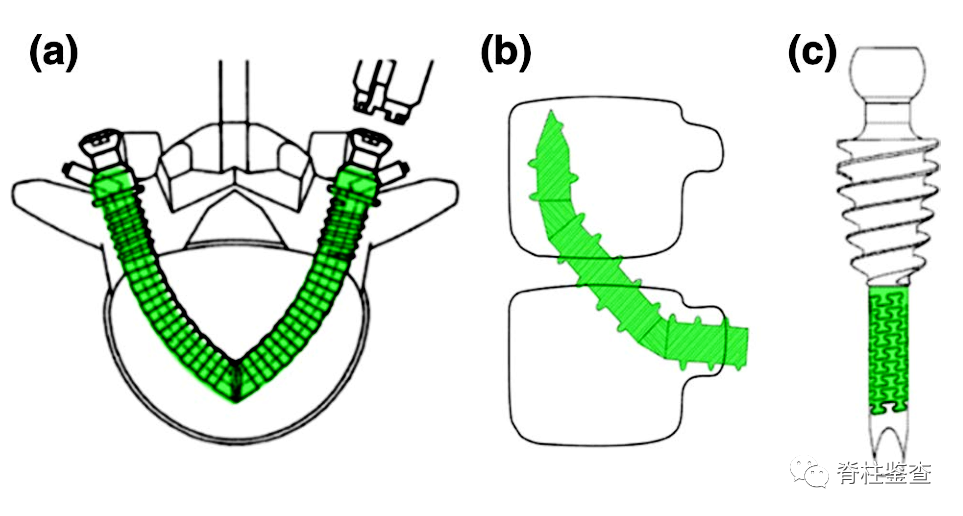 (a)

(b)

(c)

脊柱鉴查