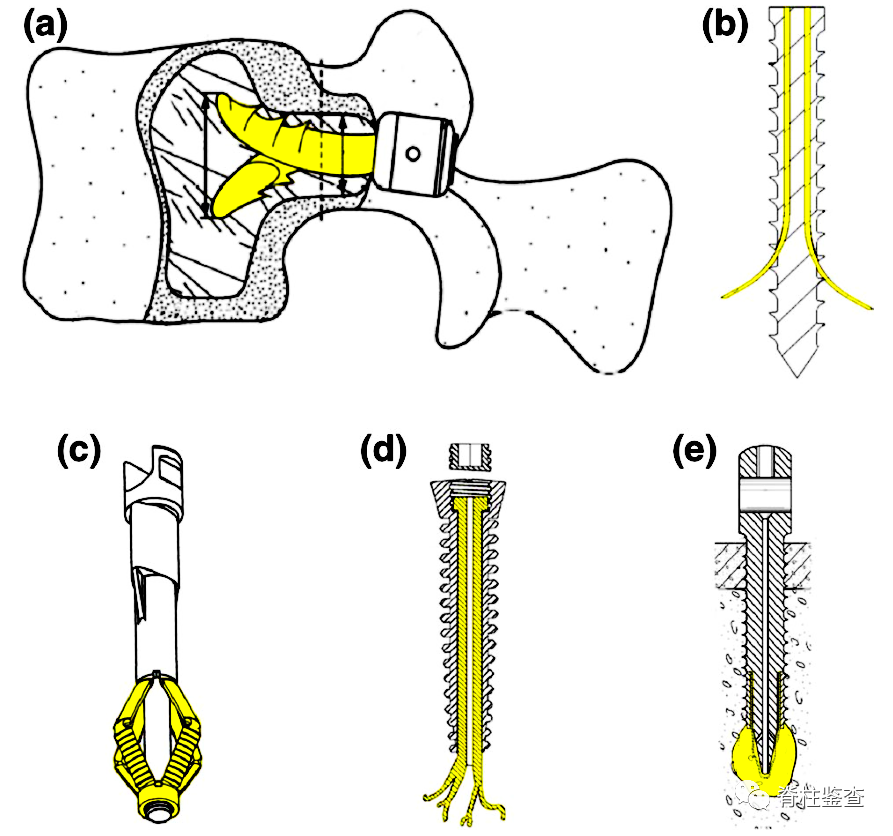 (a)

(b)

(c)

(d)

(e)

脊柱鉴查