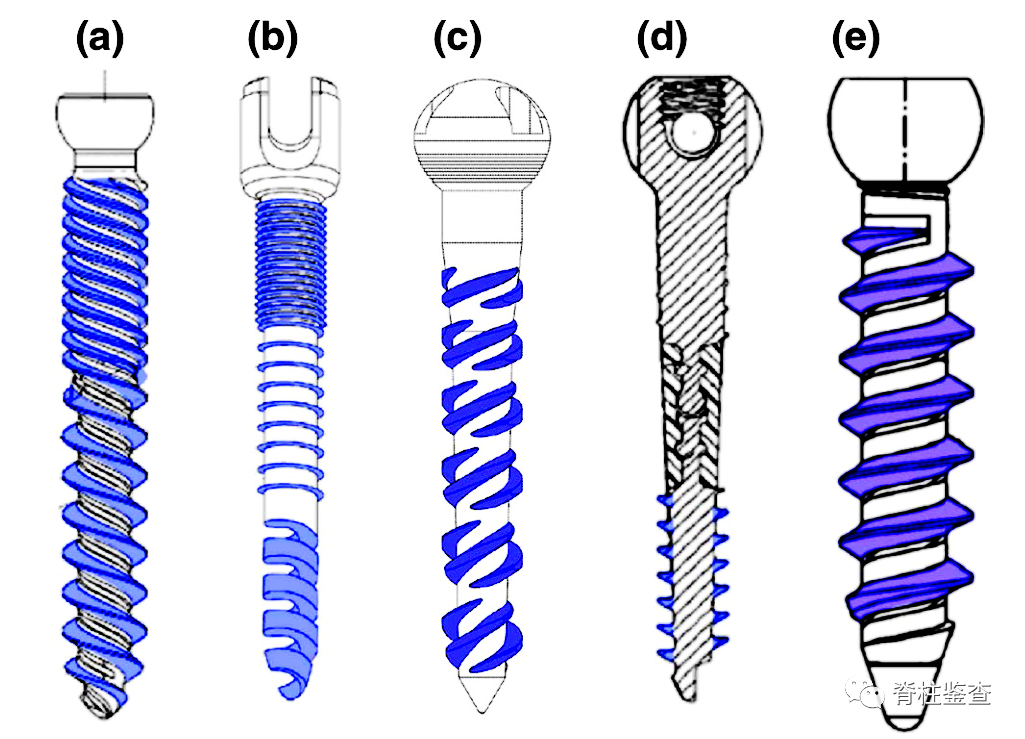 (a) (b) (c) (d) (e)

脊柱鉴查