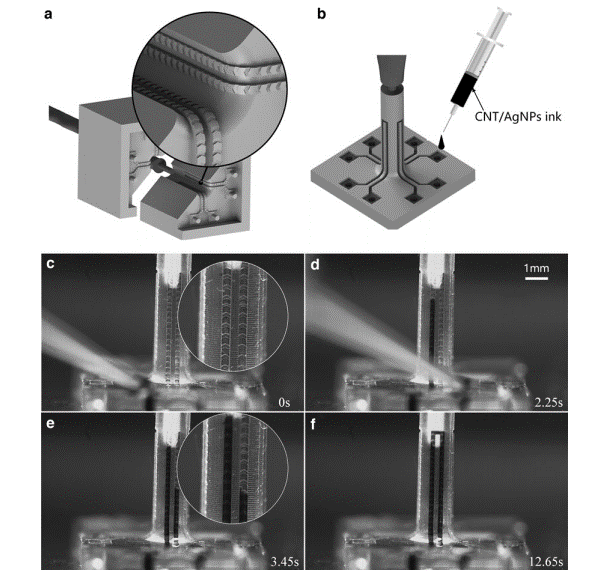 a

b

CNT/AgNPs ink

c

0s

d

1mm

2.25s

e

3.45s

f

12.65s