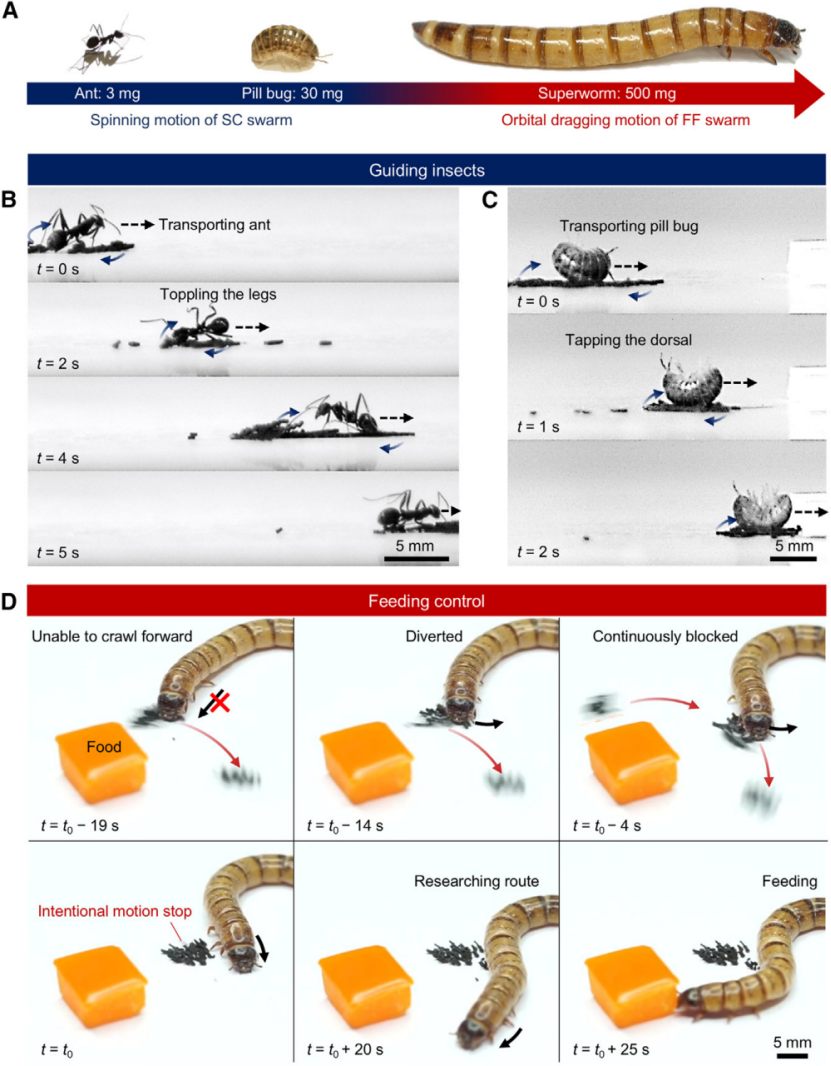 A

Ant: 3 mg

Pill bug: 30 mg

Superworm: 500 mg

Spinning motion of SC swarm

Orbital dragging motion of FF swarm

Guiding insects

B

Transporting ant

$t = 0$ s

Toppling the legs

$t = 2$ s

$t = 4$ s

$t = 5$ s

5 mm

C

Transporting pill bug

$t = 0$ s

Tapping the dorsal

$t = 1$ s

$t = 2$ s

5 mm

D

Feeding control

Unable to crawl forward

Food

$t = t_0 - 19$ s

Diverted

$t = t_0 - 14$ s

Continuously blocked

$t = t_0 - 4$ s

Intentional motion stop

$t = t_0$

Researching route

$t = t_0 + 20$ s

Feeding

$t = t_0 + 25$ s

5 mm