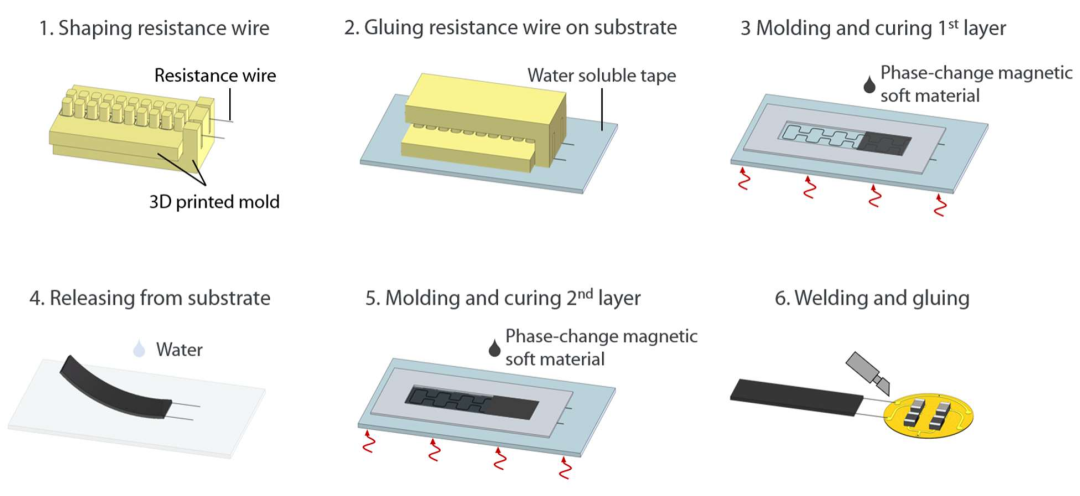 1. Shaping resistance wire

Resistance wire

3D printed mold

2. Gluing resistance wire on substrate

Water soluble tape

3 Molding and curing 1$^{st}$ layer

Phase-change magnetic soft material

4. Releasing from substrate

Water

5. Molding and curing 2$^{nd}$ layer

Phase-change magnetic soft material

6. Welding and gluing