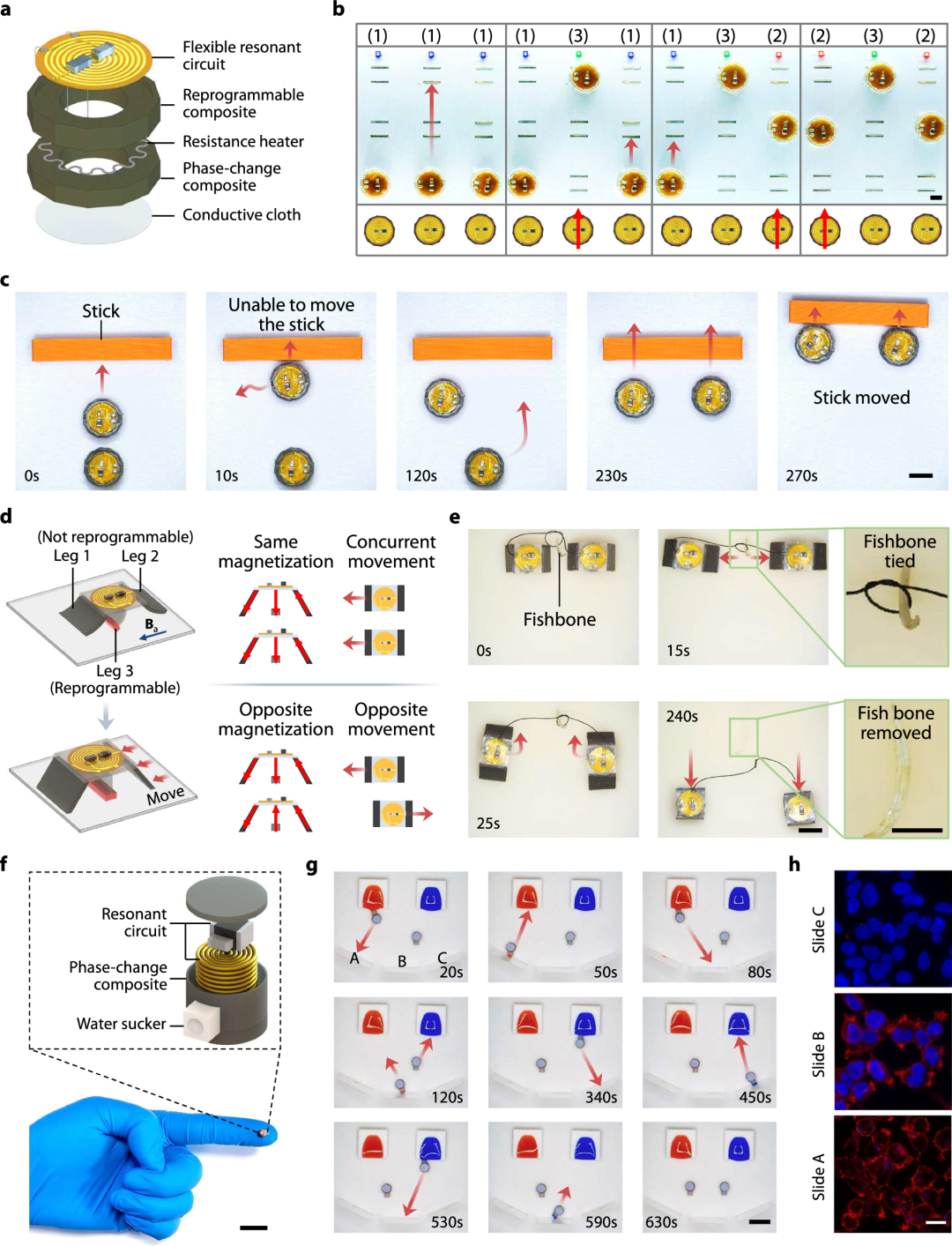 a

Flexible resonant circuit

Reprogrammable composite

Resistance heater

Phase-change composite

Conductive cloth

b

(1) (1) (1) (1) (3) (1) (1) (3) (2) (2) (3) (2)

c

Stick

0s

Unable to move the stick

10s

120s

230s

Stick moved

270s

d

(Not reprogrammable)

Leg 1

Leg 2

$B_a$

Leg 3

(Reprogrammable)

Move

Same magnetization

Concurrent movement

Opposite magnetization

Opposite movement

e

Fishbone

0s

15s

Fishbone tied

25s

240s

Fish bone removed

f

Resonant circuit

Phase-change composite

Water sucker

g

A

B

C

20s

50s

80s

120s

340s

450s

530s

590s

630s

h

Slide C

Slide B

Slide A