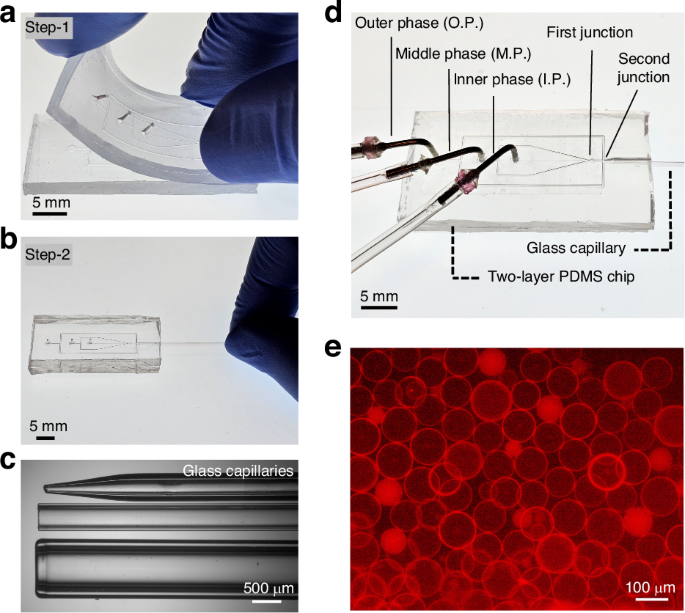 a
Step-1
5 mm

b
Step-2
5 mm

c
Glass capillaries
500 μm

d
Outer phase (O.P.)
Middle phase (M.P.)
Inner phase (I.P.)
First junction
Second junction
Glass capillary
Two-layer PDMS chip
5 mm

e
100 μm