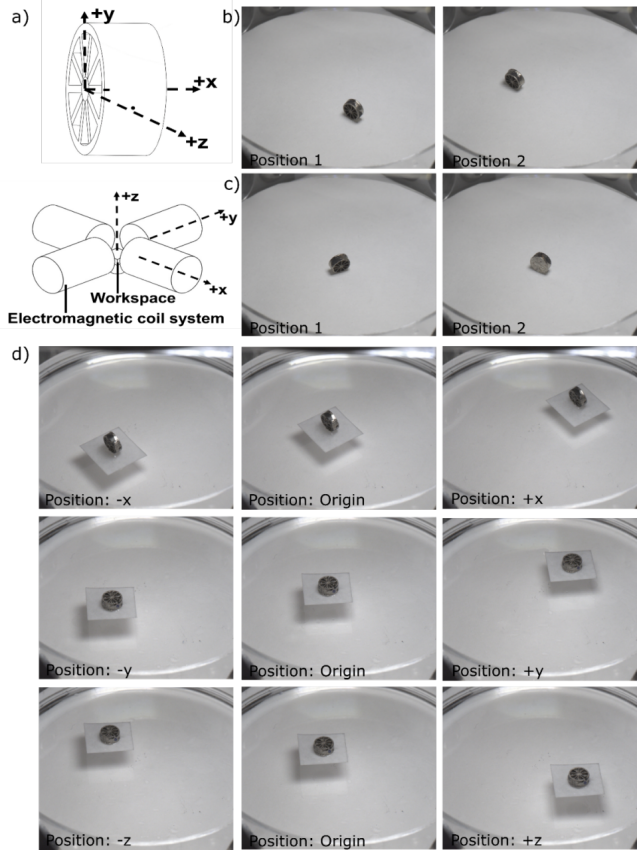 a)

+y

+x

+z

+z

+y

+x

Workspace

Electromagnetic coil system

b)

Position 1

Position 2

c)

Position 1

Position 2

d)

Position: -x

Position: Origin

Position: +x

Position: -y

Position: Origin

Position: +y

Position: -z

Position: Origin

Position: +z