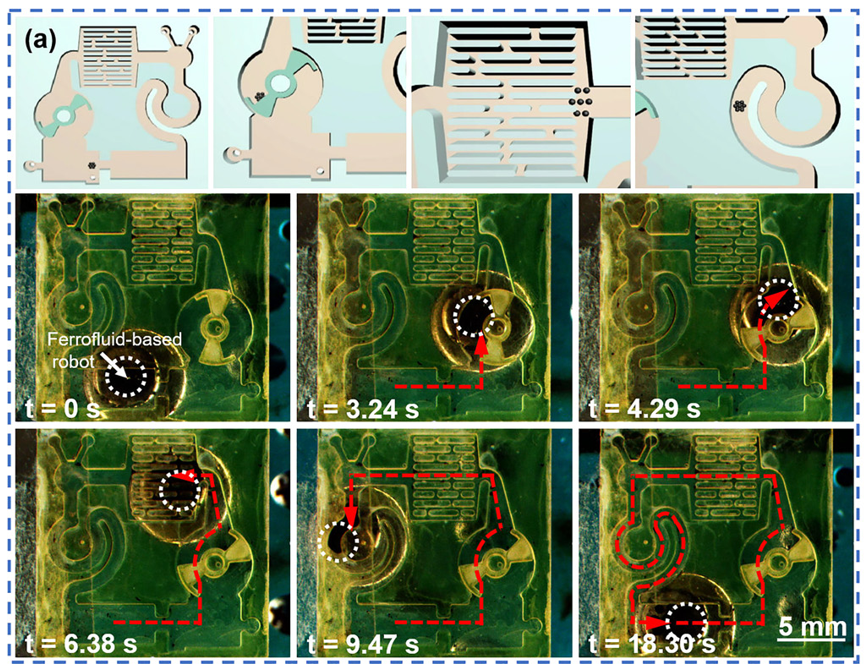 (a)

Ferrofluid-based robot

t = 0 s

t = 3.24 s

t = 4.29 s

t = 6.38 s

t = 9.47 s

t = 18.30 s

5 mm