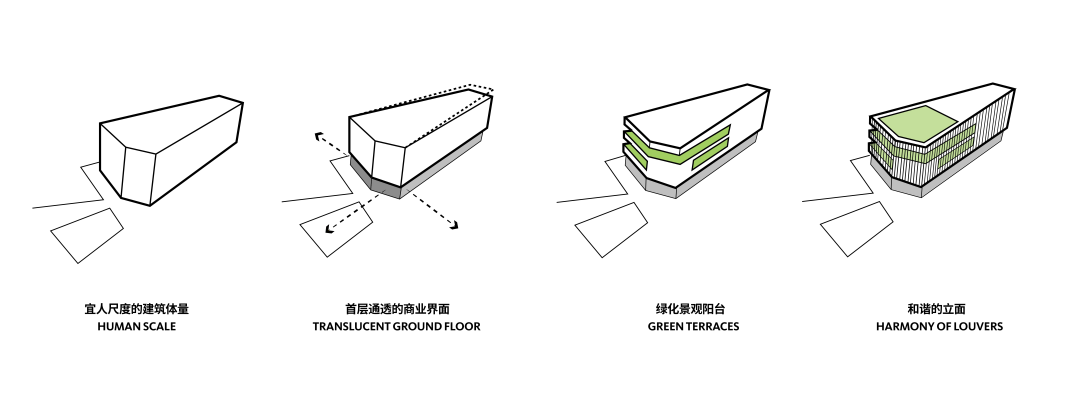 宜人尺度的建筑体量
HUMAN SCALE

首层通透的商业界面
TRANSLUCENT GROUND FLOOR

绿化景观阳台
GREEN TERRACES

和谐的立面
HARMONY OF LOUVERS