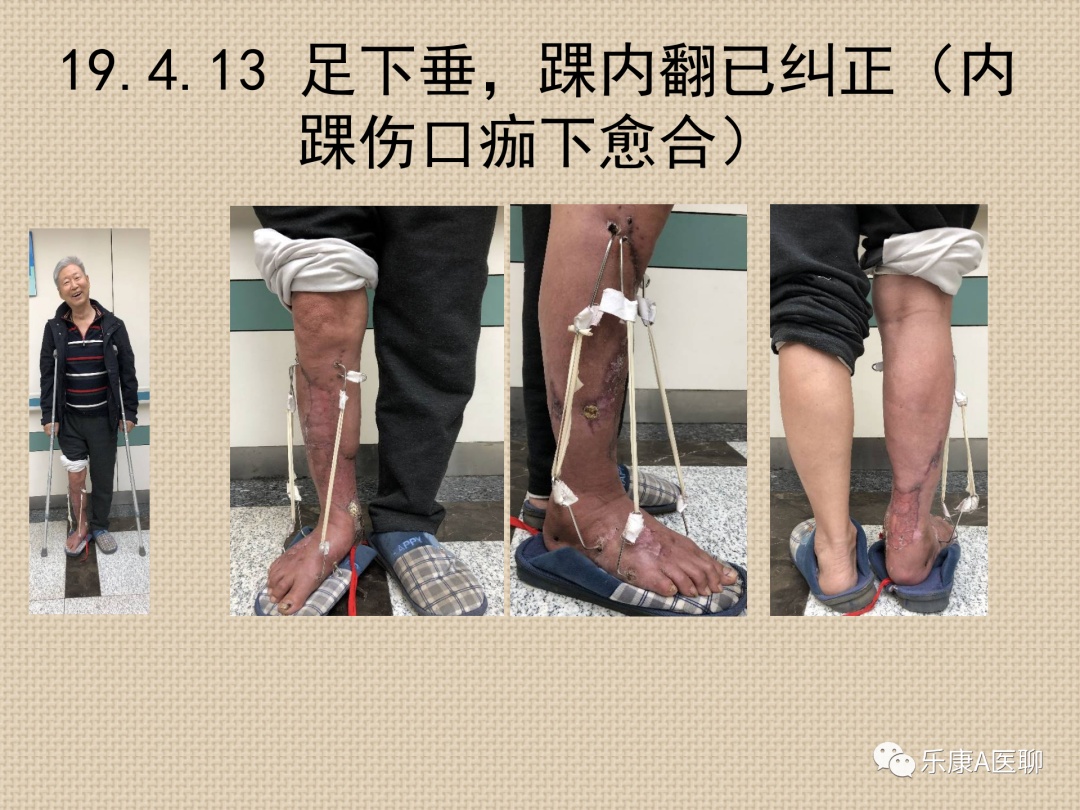 19.4.13 足下垂，踝内翻已纠正（内踝伤口痂下愈合）

乐康A医聊