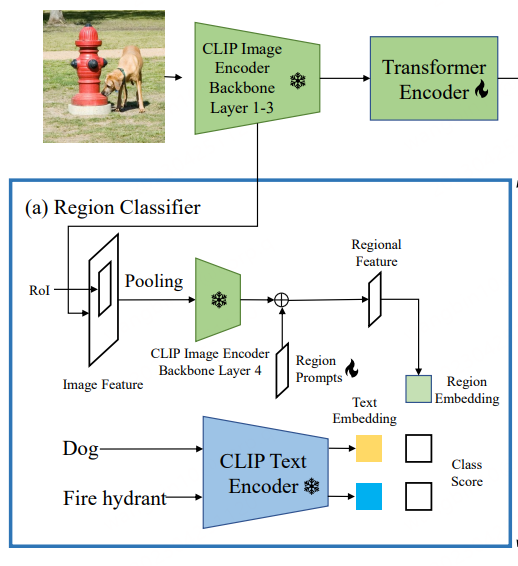 CLIP Image Encoder Backbone Layer 1-3

Transformer Encoder

(a) Region Classifier

RoI

Pooling

Regional Feature

Image Feature

CLIP Image Encoder Backbone Layer 4

Region Prompts

Region Embedding

Text Embedding

Dog

Fire hydrant

CLIP Text Encoder

Class Score