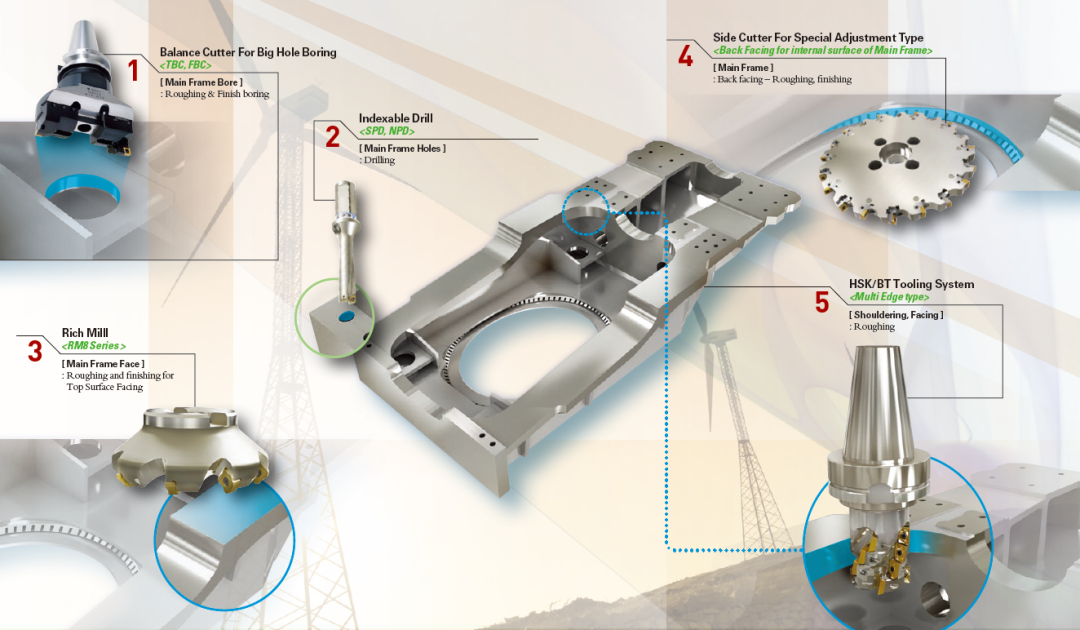 1
Balance Cutter For Big Hole Boring
<TBC, FBC>
[ Main Frame Bore ]
: Roughing & Finish boring

2
Indexable Drill
<SPD, NPD>
[ Main Frame Holes ]
: Drilling

3
Rich Milll
<RM8 Series >
[ Main Frame Face ]
: Roughing and finishing for Top Surface Facing

4
Side Cutter For Special Adjustment Type
<Back Facing for internal surface of Main Frame>
[ Main Frame ]
: Back facing – Roughing, finishing

5
HSK/BT Tooling System
<Multi Edge type>
[ Shouldering, Facing ]
: Roughing