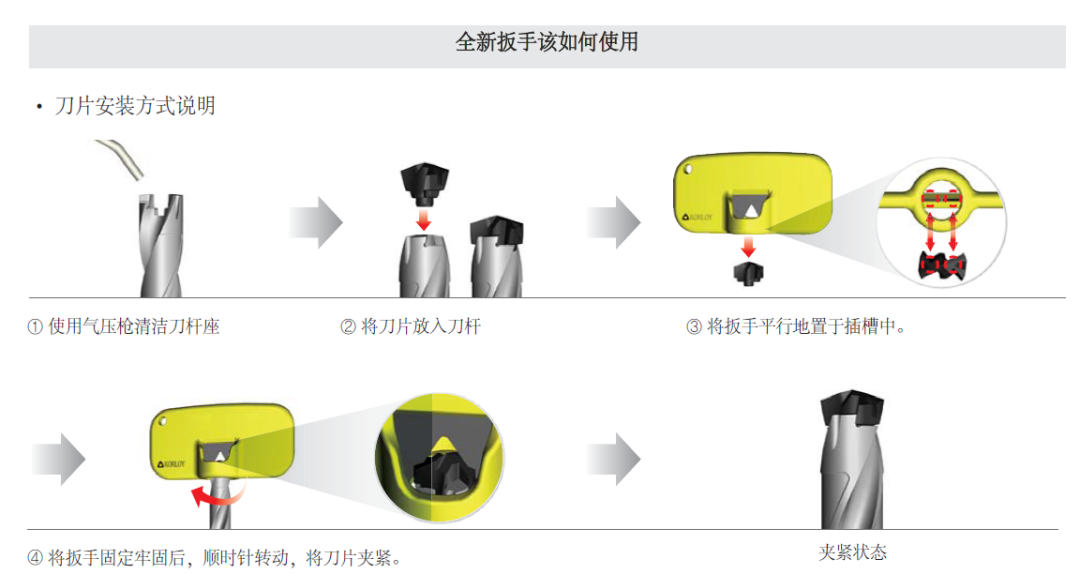 全新扳手该如何使用

• 刀片安装方式说明

KORLOY

① 使用气压枪清洁刀杆座

② 将刀片放入刀杆

③ 将扳手平行地置于插槽中。

KORLOY

④ 将扳手固定牢固后，顺时针转动，将刀片夹紧。

夹紧状态