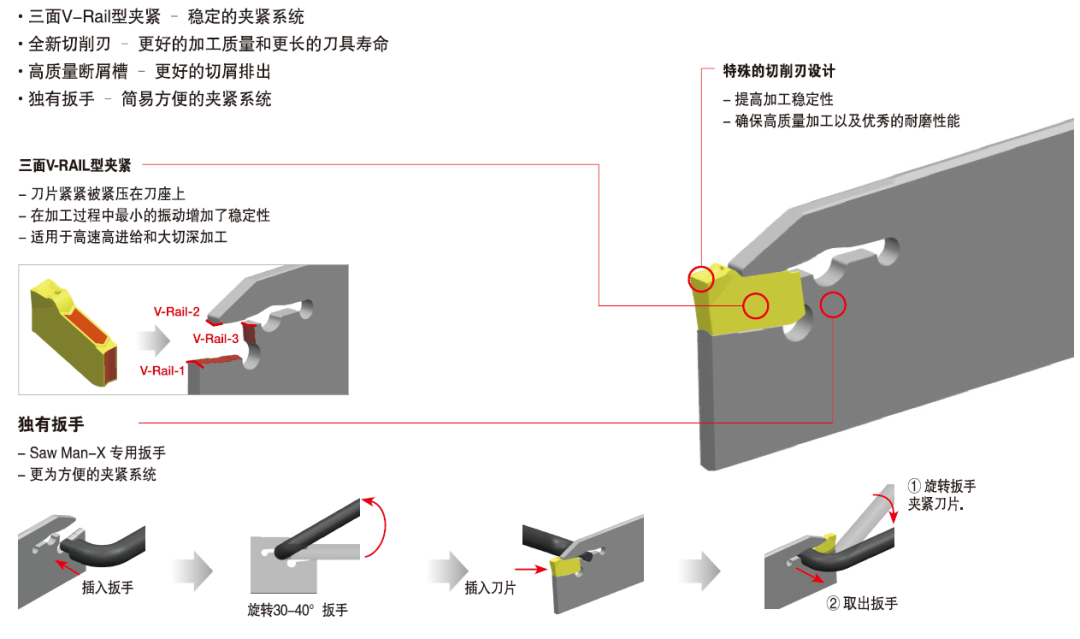 • 三面V–Rail型夹紧 – 稳定的夹紧系统
• 全新切削刃 – 更好的加工质量和更长的刀具寿命
• 高质量断屑槽 – 更好的切屑排出
• 独有扳手 – 简易方便的夹紧系统

特殊的切削刃设计
– 提高加工稳定性
– 确保高质量加工以及优秀的耐磨性能

三面V-RAIL型夹紧
– 刀片紧紧被紧压在刀座上
– 在加工过程中最小的振动增加了稳定性
– 适用于高速高进给和大切深加工

V-Rail-2
V-Rail-3
V-Rail-1

独有扳手
– Saw Man–X 专用扳手
– 更为方便的夹紧系统

插入扳手
旋转30–40° 扳手
插入刀片
① 旋转扳手
夹紧刀片.
② 取出扳手