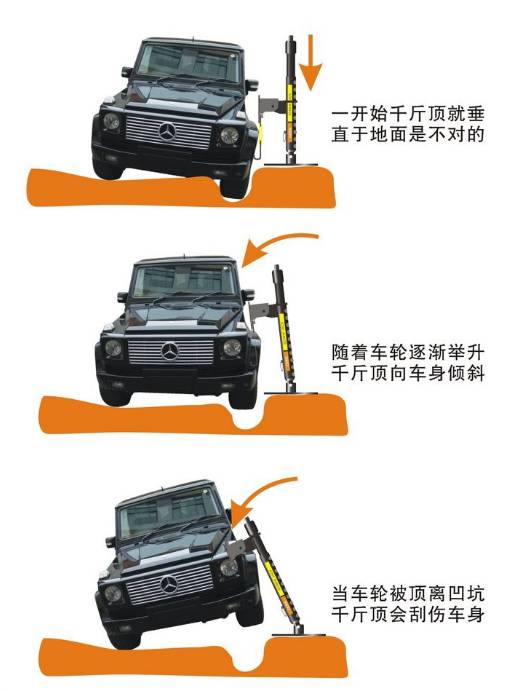 一开始千斤顶就垂直于地面是不对的

随着车轮逐渐举升千斤顶向车身倾斜

当车轮被顶离凹坑千斤顶会刮伤车身