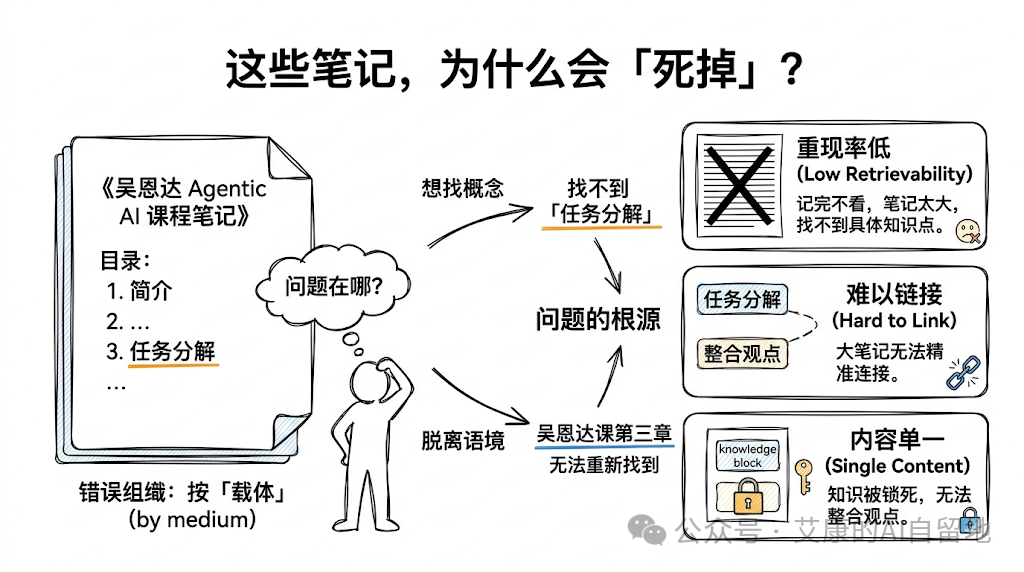 这些笔记，为什么会「死掉」？

《吴恩达 Agentic AI 课程笔记》

目录：
1. 简介
2. …
3. 任务分解
…

错误组织：按「载体」
(by medium)

问题在哪？

想找概念

找不到「任务分解」

问题的根源

脱离语境

吴恩达课第三章
无法重新找到

重现率低
(Low Retrievability)
记完不看，笔记太大，找不到具体知识点。

任务分解

整合观点

难以链接
(Hard to Link)
大笔记无法精准连接。

knowledge block

内容单一
(Single Content)
知识被锁死，无法整合观点。

公众号 · 艾康的AI自留地