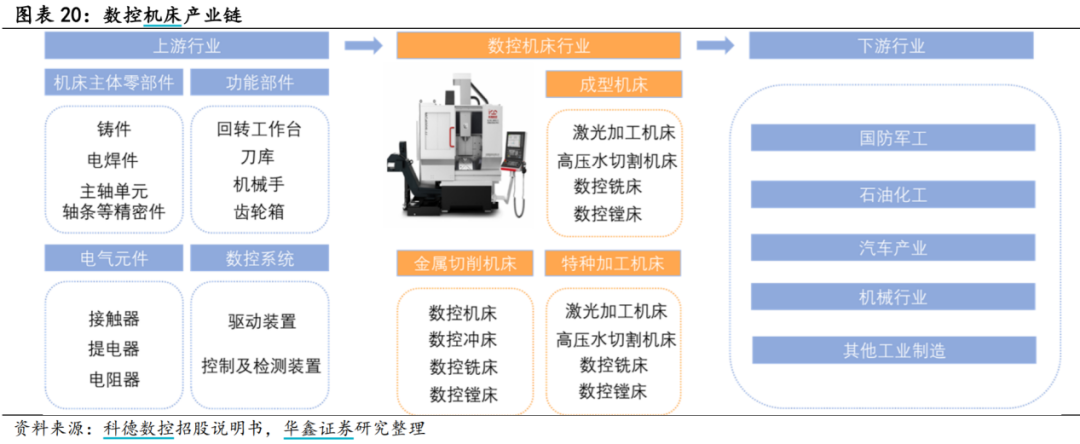 图表 20：数控机床产业链

上游行业

机床主体零部件

铸件
电焊件
主轴单元
轴条等精密件

功能部件

回转工作台
刀库
机械手
齿轮箱

电气元件

接触器
提电器
电阻器

数控系统

驱动装置
控制及检测装置

数控机床行业

成型机床

激光加工机床
高压水切割机床
数控铣床
数控镗床

金属切削机床

数控机床
数控冲床
数控铣床
数控镗床

特种加工机床

激光加工机床
高压水切割机床
数控铣床
数控镗床

下游行业

国防军工
石油化工
汽车产业
机械行业
其他工业制造

资料来源：科德数控招股说明书，华鑫证券研究整理