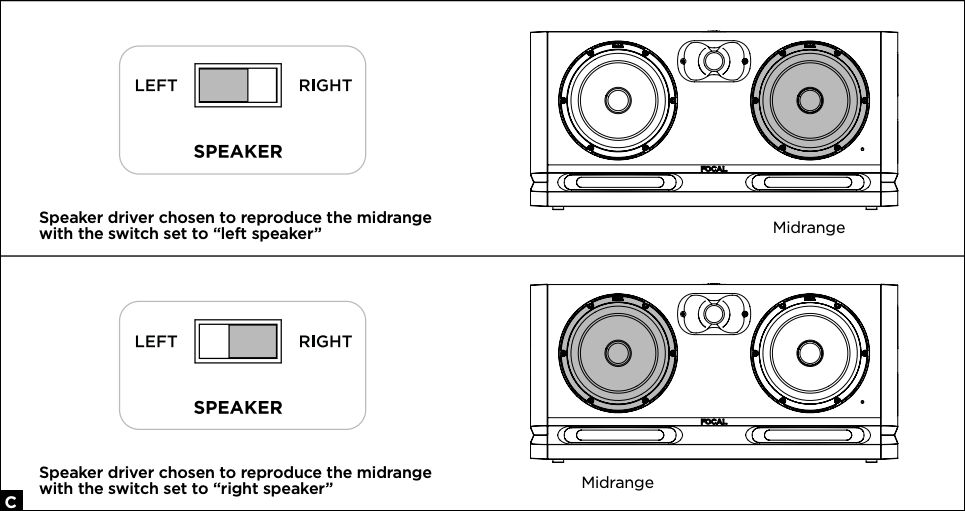 LEFT RIGHT

SPEAKER

Speaker driver chosen to reproduce the midrange with the switch set to “left speaker”

FOCAL

Midrange

LEFT RIGHT

SPEAKER

Speaker driver chosen to reproduce the midrange with the switch set to “right speaker”

FOCAL

Midrange

C