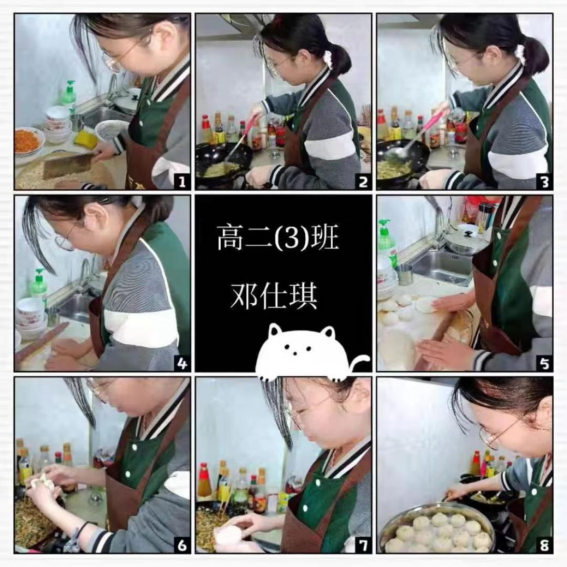 1

2

3

4

高二(3)班

邓仕琪

5

6

7

8