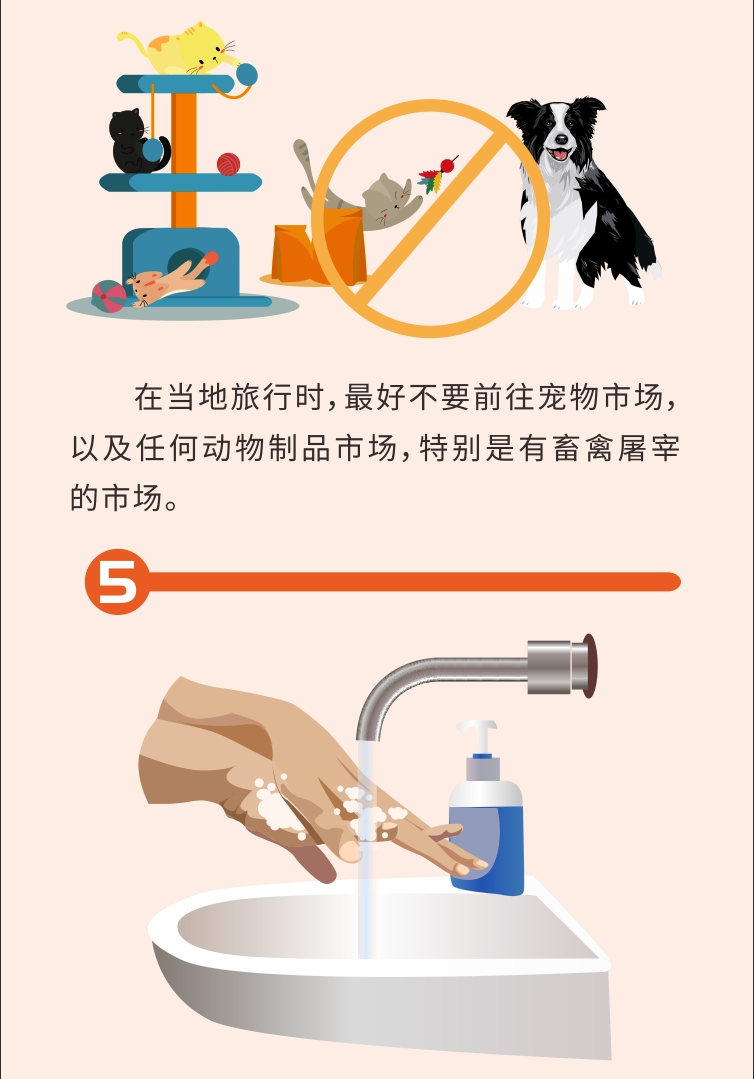 在当地旅行时，最好不要前往宠物市场，以及任何动物制品市场，特别是有畜禽屠宰的市场。

5