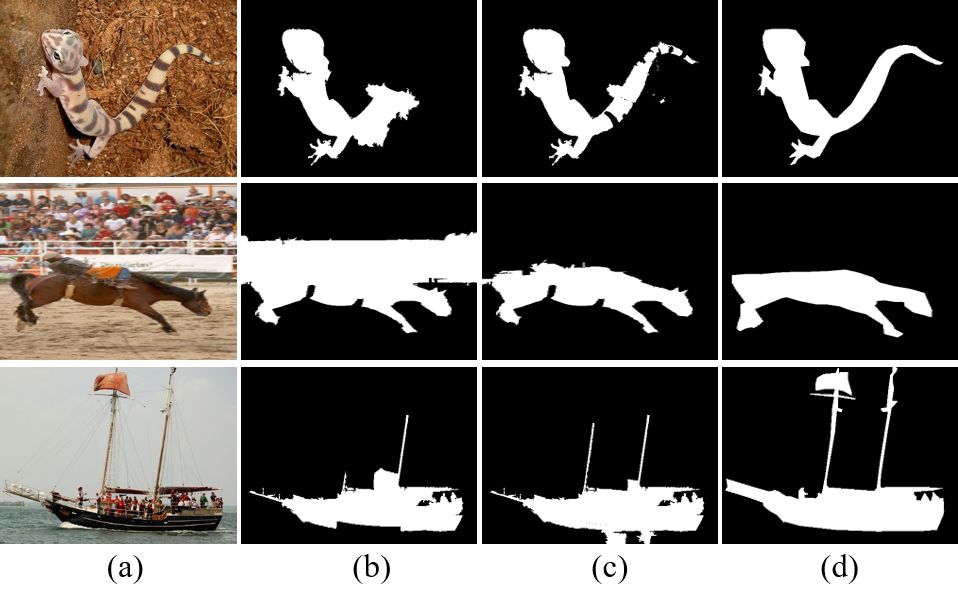 (a) (b) (c) (d)