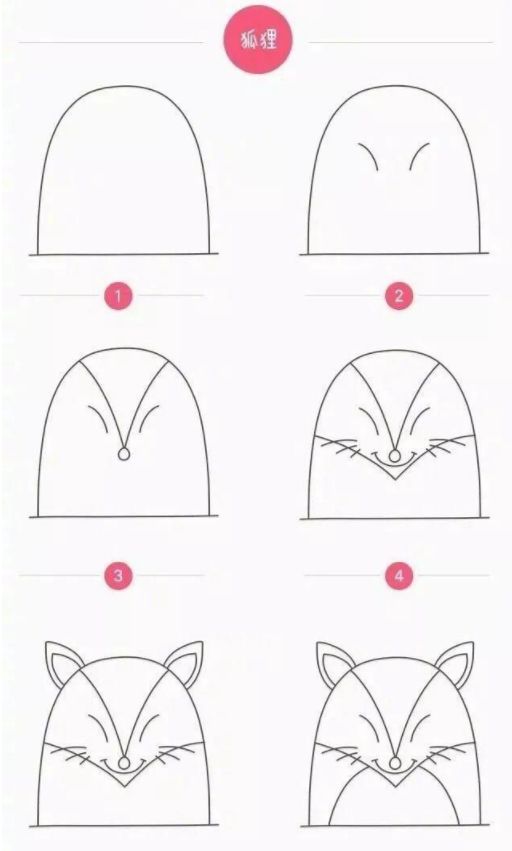 狐狸

1

2

3

4