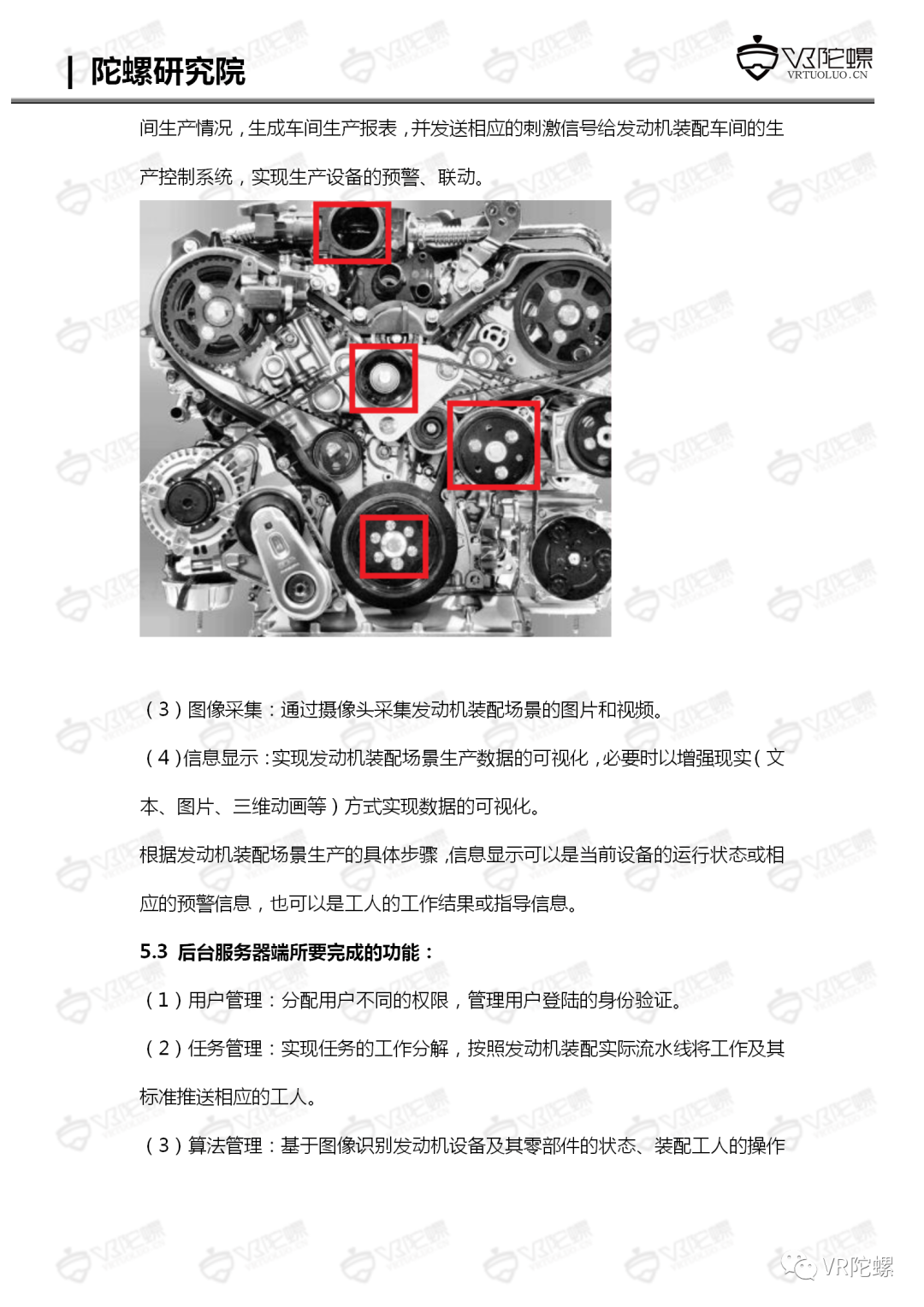 陀螺研究院

VR陀螺
VRTUOLUO.CN

间生产情况，生成车间生产报表，并发送相应的刺激信号给发动机装配车间的生产控制系统，实现生产设备的预警、联动。

（3）图像采集：通过摄像头采集发动机装配场景的图片和视频。

（4）信息显示：实现发动机装配场景生产数据的可视化，必要时以增强现实（文本、图片、三维动画等）方式实现数据的可视化。

根据发动机装配场景生产的具体步骤，信息显示可以是当前设备的运行状态或相应的预警信息，也可以是工人的工作结果或指导信息。

5.3 后台服务器端所要完成的功能：

（1）用户管理：分配用户不同的权限，管理用户登陆的身份验证。

（2）任务管理：实现任务的工作分解，按照发动机装配实际流水线将工作及其标准推送相应的工人。

（3）算法管理：基于图像识别发动机设备及其零部件的状态、装配工人的操作

VR陀螺