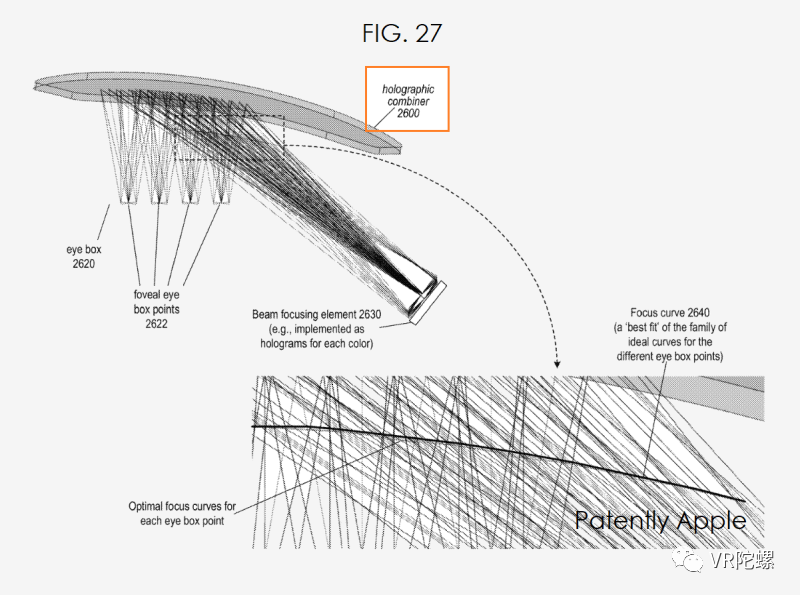 FIG. 27

holographic combiner 2600

eye box 2620

foveal eye box points 2622

Beam focusing element 2630 (e.g., implemented as holograms for each color)

Focus curve 2640 (a 'best fit' of the family of ideal curves for the different eye box points)

Optimal focus curves for each eye box point

Patently Apple

VR陀螺