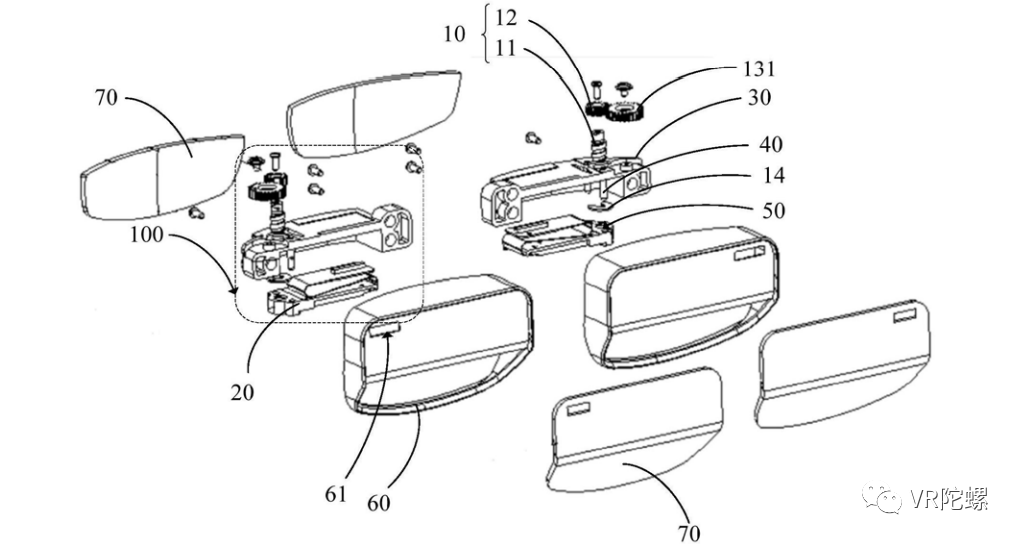 10
12
11
131
30
40
14
50
70
100
20
61
60
70
VR陀螺