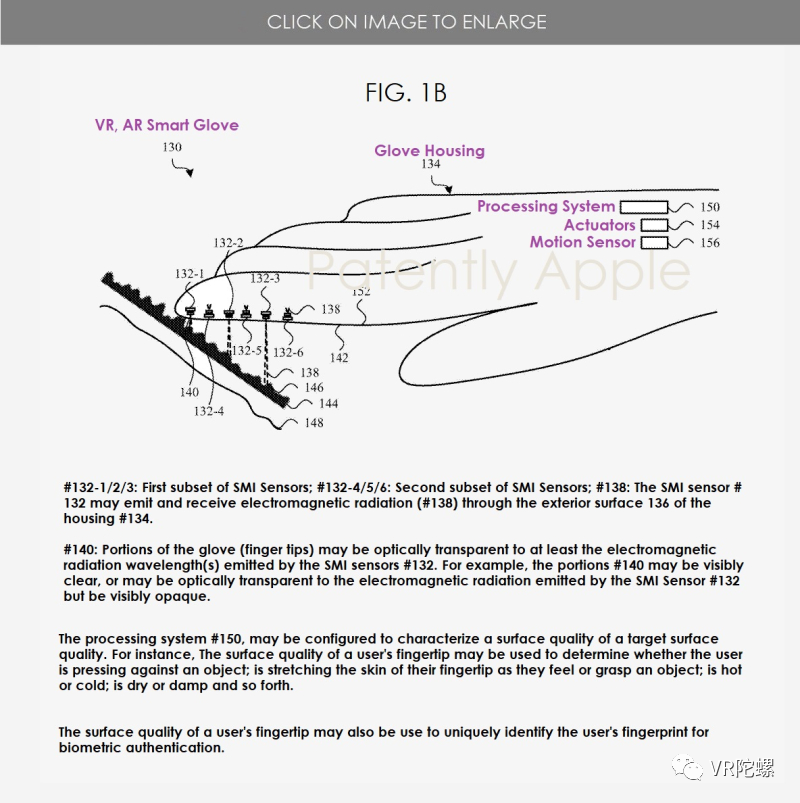 CLICK ON IMAGE TO ENLARGE

FIG. 1B

VR, AR Smart Glove

130

Glove Housing

134

Processing System 150

Actuators 154

Motion Sensor 156

Patently Apple

132-2

132-1

132-3

138

152

132-5

132-6

142

138

146

140

144

132-4

148

#132-1/2/3: First subset of SMI Sensors; #132-4/5/6: Second subset of SMI Sensors; #138: The SMI sensor # 132 may emit and receive electromagnetic radiation (#138) through the exterior surface 136 of the housing #134.

#140: Portions of the glove (finger tips) may be optically transparent to at least the electromagnetic radiation wavelength(s) emitted by the SMI sensors #132. For example, the portions #140 may be visibly clear, or may be optically transparent to the electromagnetic radiation emitted by the SMI Sensor #132 but be visibly opaque.

The processing system #150, may be configured to characterize a surface quality of a target surface quality. For instance, The surface quality of a user's fingertip may be used to determine whether the user is pressing against an object; is stretching the skin of their fingertip as they feel or grasp an object; is hot or cold; is dry or damp and so forth.

The surface quality of a user's fingertip may also be use to uniquely identify the user's fingerprint for biometric authentication.

VR陀螺