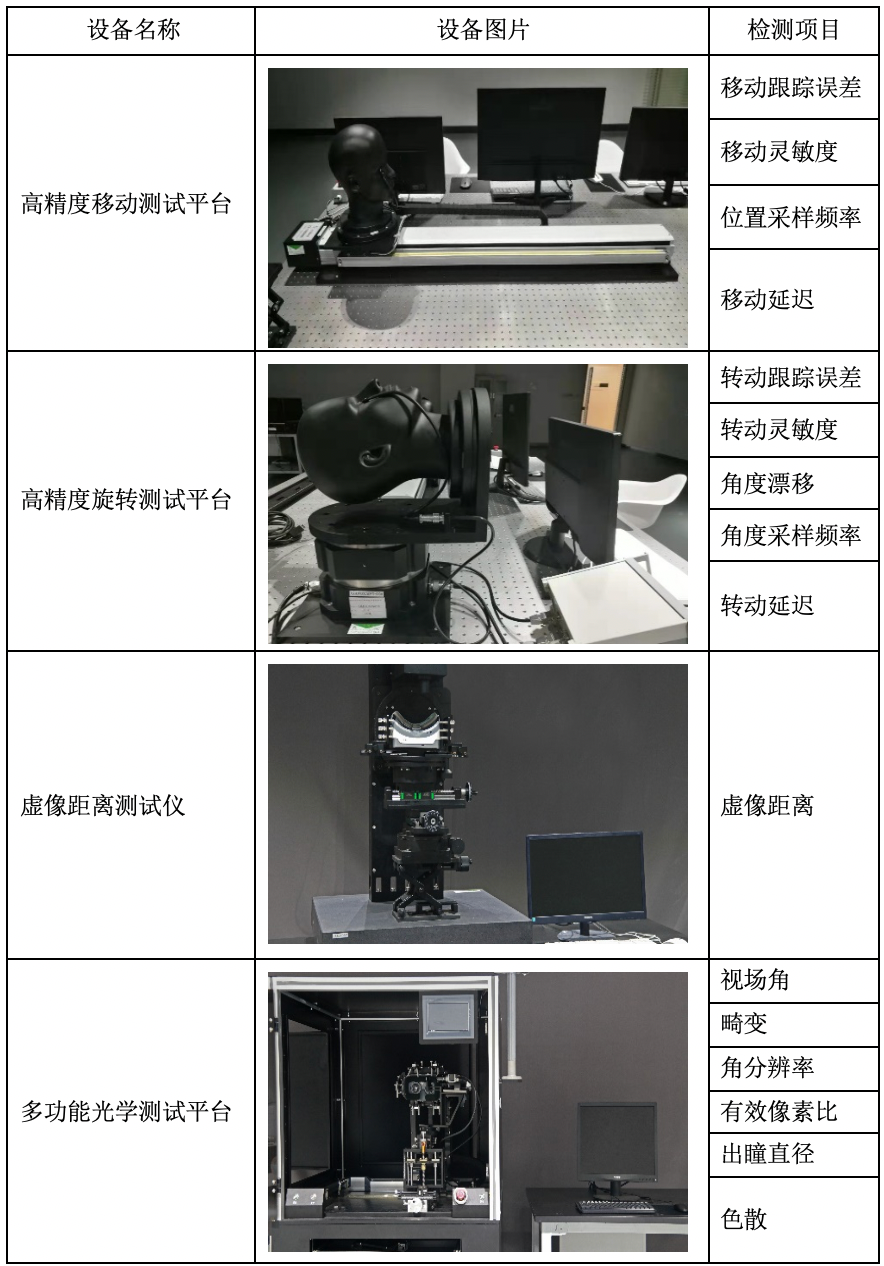 | 设备名称 | 设备图片 | 检测项目 |
|---|---|---|
| 高精度移动测试平台 | | 移动跟踪误差 |
| | | 移动灵敏度 |
| | | 位置采样频率 |
| | | 移动延迟 |
| 高精度旋转测试平台 | | 转动跟踪误差 |
| | | 转动灵敏度 |
| | | 角度漂移 |
| | | 角度采样频率 |
| | | 转动延迟 |
| 虚像距离测试仪 | | 虚像距离 |
| 多功能光学测试平台 | | 视场角 |
| | | 畸变 |
| | | 角分辨率 |
| | | 有效像素比 |
| | | 出瞳直径 |
| | | 色散 |