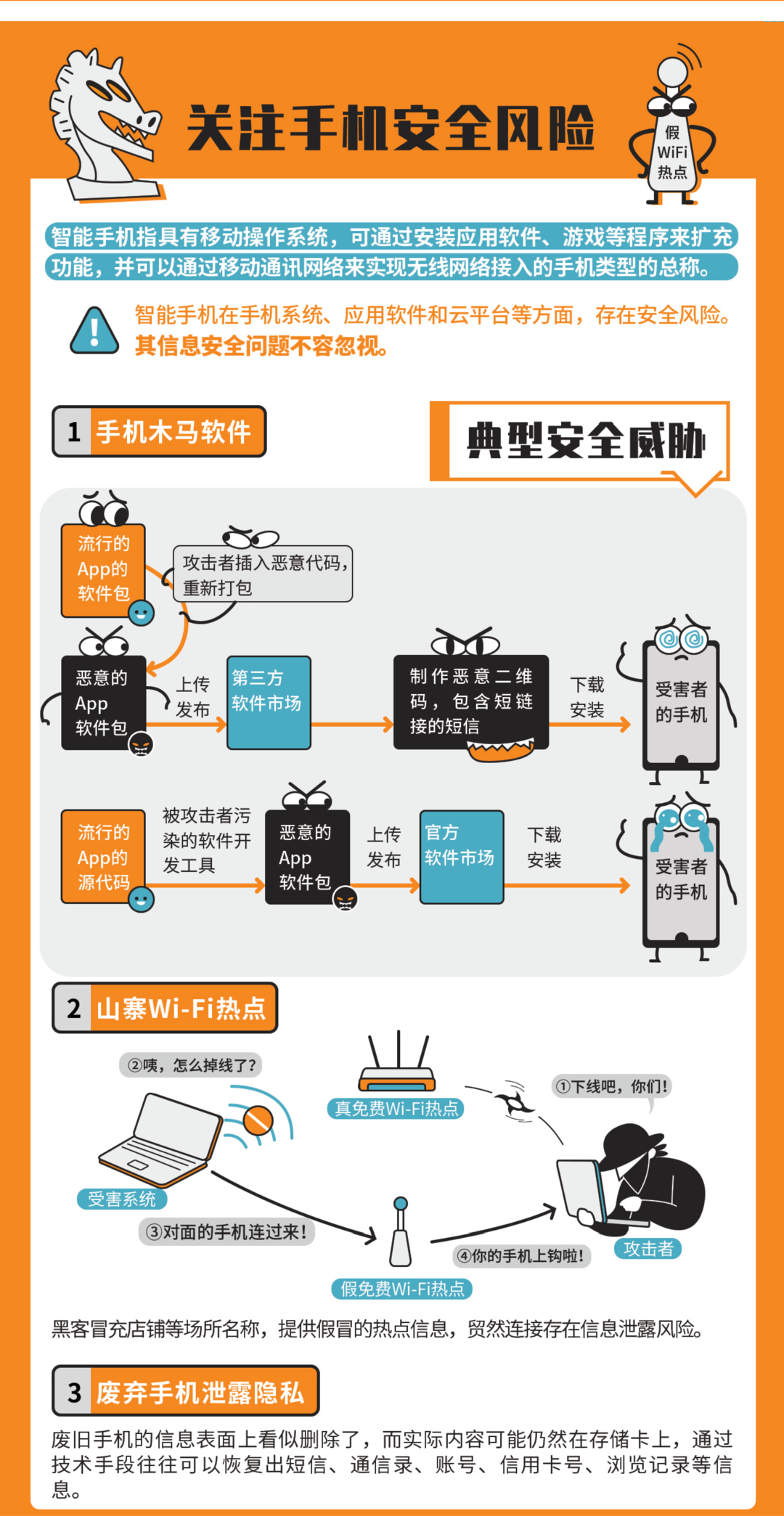 关注手机安全风险

假 WiFi 热点

智能手机指具有移动操作系统，可通过安装应用软件、游戏等程序来扩充功能，并可以通过移动通讯网络来实现无线网络接入的手机类型的总称。

智能手机在手机系统、应用软件和云平台等方面，存在安全风险。其信息安全问题不容忽视。

1 手机木马软件

典型安全威胁

流行的App的软件包

攻击者插入恶意代码，重新打包

恶意的App软件包

上传发布

第三方软件市场

制作恶意二维码，包含短链接的短信

下载安装

受害者的手机

流行的App的源代码

被攻击者污染的软件开发工具

恶意的App软件包

上传发布

官方软件市场

下载安装

受害者的手机

2 山寨Wi-Fi热点

②咦，怎么掉线了？

真免费Wi-Fi热点

①下线吧，你们！

受害系统

③对面的手机连过来！

④你的手机上钩啦！

攻击者

假免费Wi-Fi热点

黑客冒充店铺等场所名称，提供假冒的热点信息，贸然连接存在信息泄露风险。

3 废弃手机泄露隐私

废旧手机的信息表面上看似删除了，而实际内容可能仍然在存储卡上，通过技术手段往往可以恢复出短信、通信录、账号、信用卡号、浏览记录等信息。