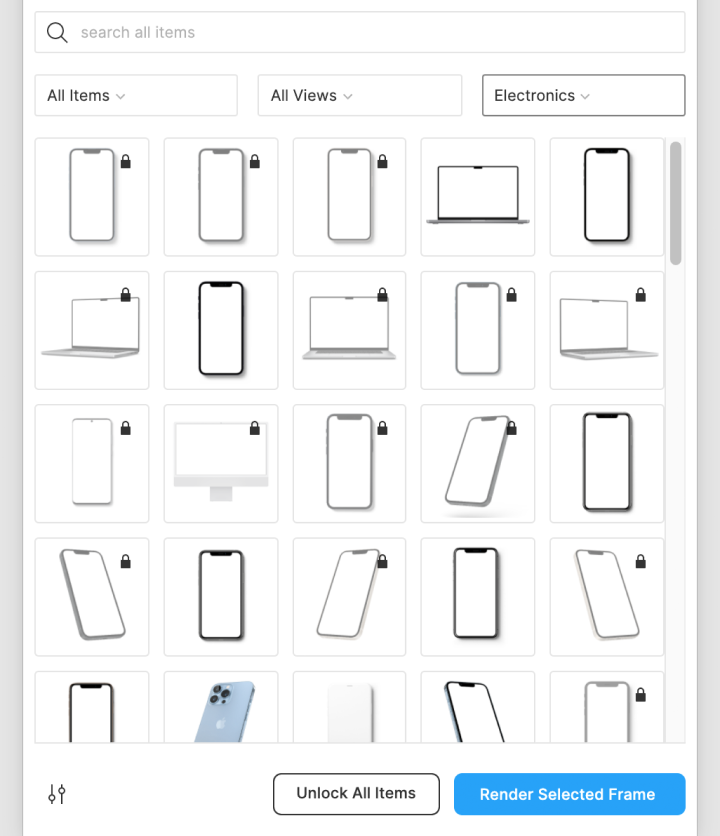 search all items

All Items

All Views

Electronics

Unlock All Items

Render Selected Frame