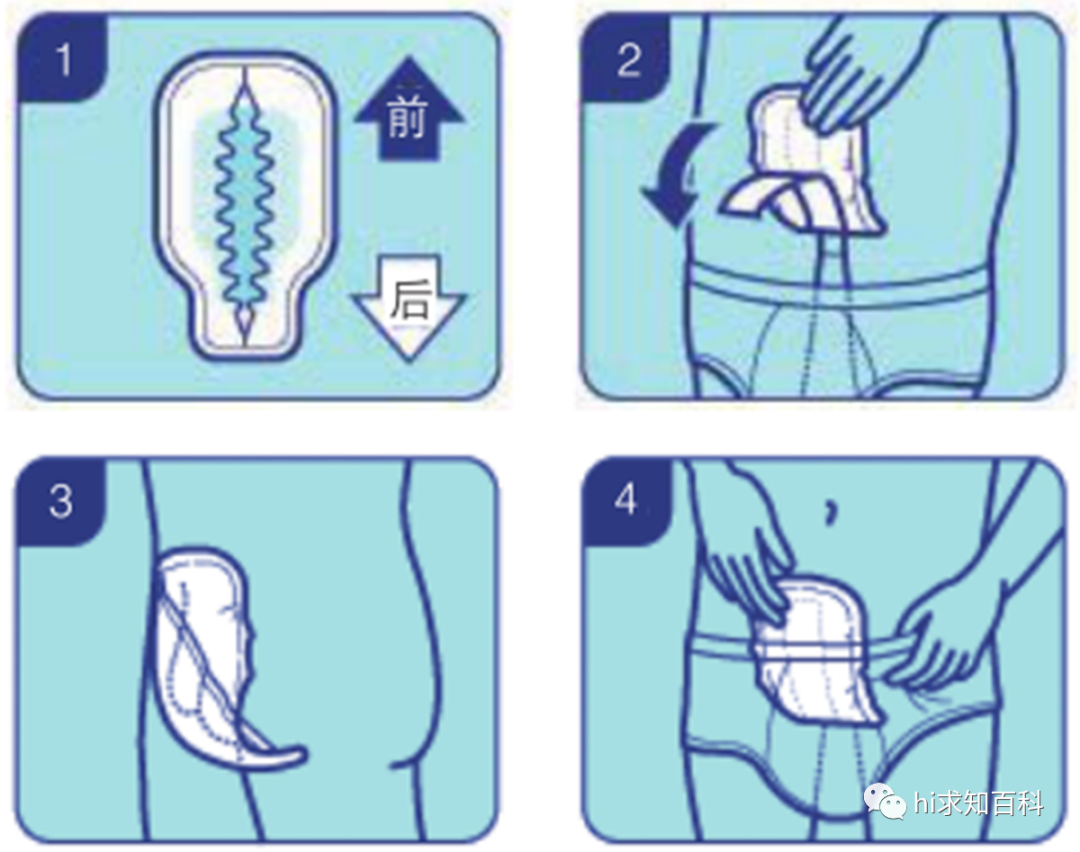 1
前
后
2
3
4
hi求知百科