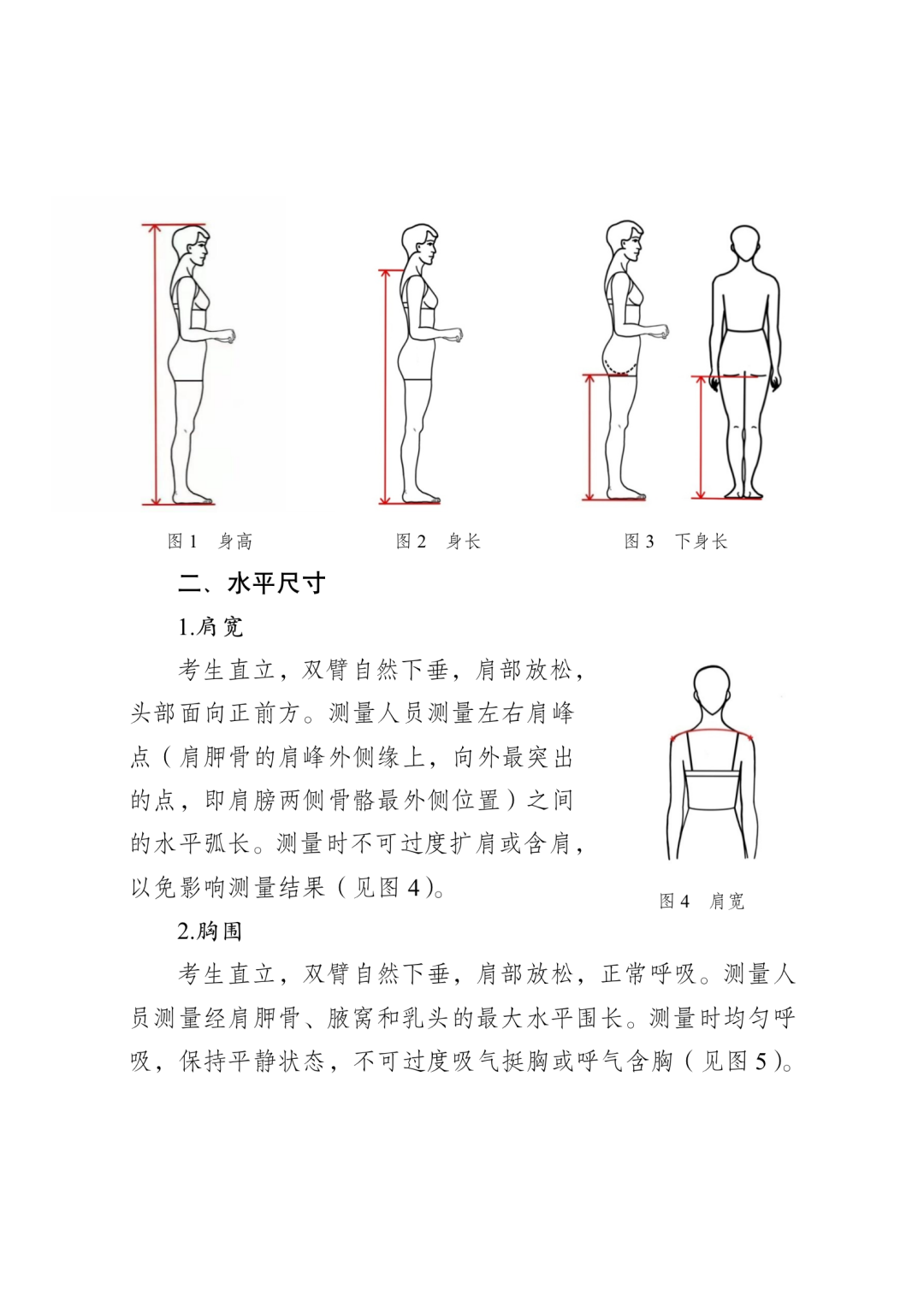 图 1　身高

图 2　身长

图 3　下身长

二、水平尺寸

1.肩宽

考生直立，双臂自然下垂，肩部放松，头部面向正前方。测量人员测量左右肩峰点（肩胛骨的肩峰外侧缘上，向外最突出的点，即肩膀两侧骨骼最外侧位置）之间的水平弧长。测量时不可过度扩肩或含肩，以免影响测量结果（见图 4）。

图 4　肩宽

2.胸围

考生直立，双臂自然下垂，肩部放松，正常呼吸。测量人员测量经肩胛骨、腋窝和乳头的最大水平围长。测量时均匀呼吸，保持平静状态，不可过度吸气挺胸或呼气含胸（见图 5）。