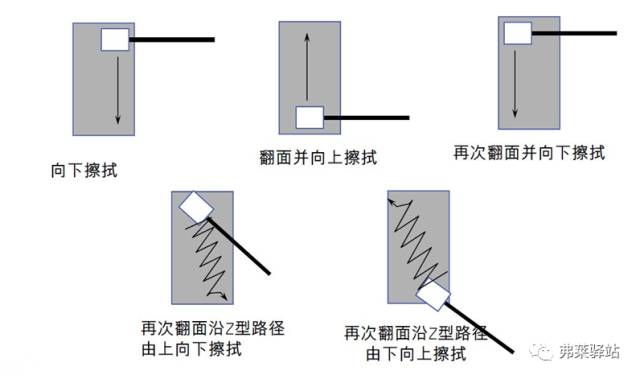 向下擦拭

翻面并向上擦拭

再次翻面并向下擦拭

再次翻面沿Z型路径由上向下擦拭

再次翻面沿Z型路径由下向上擦拭

弗莱驿站