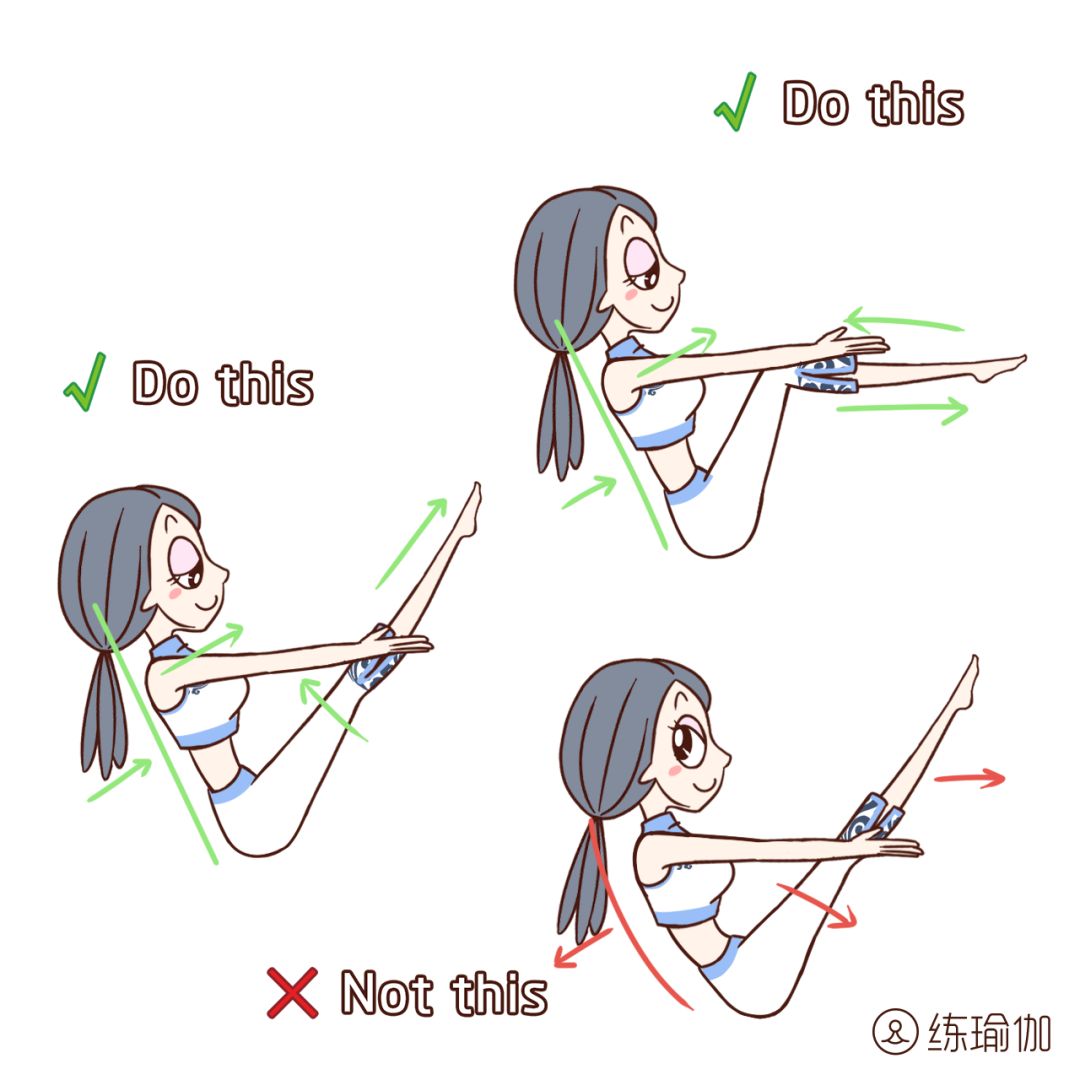 ✓ Do this

✓ Do this

✗ Not this

练瑜伽