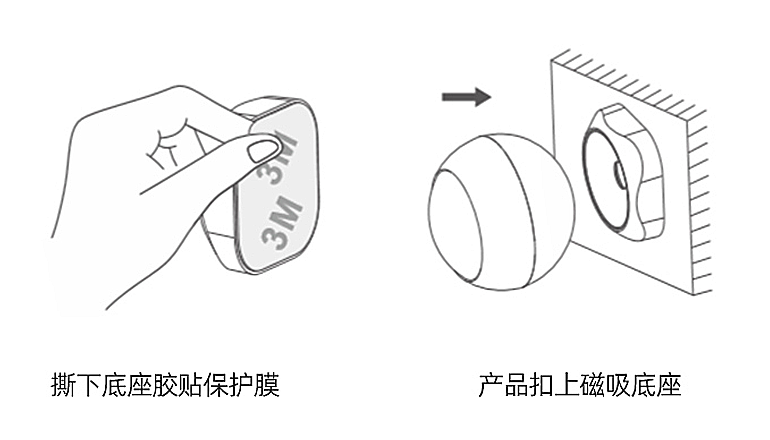 3M
3M

撕下底座胶贴保护膜

产品扣上磁吸底座