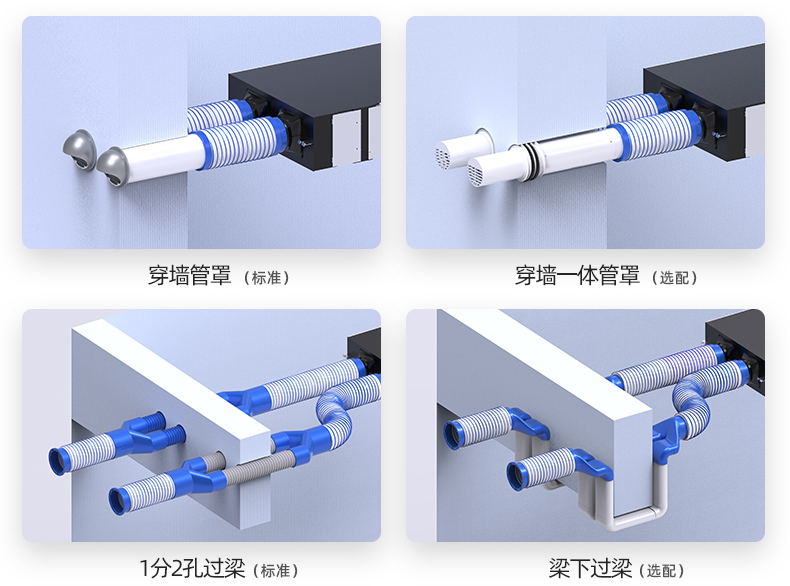 穿墙管罩（标准）

穿墙一体管罩（选配）

1分2孔过梁（标准）

梁下过梁（选配）