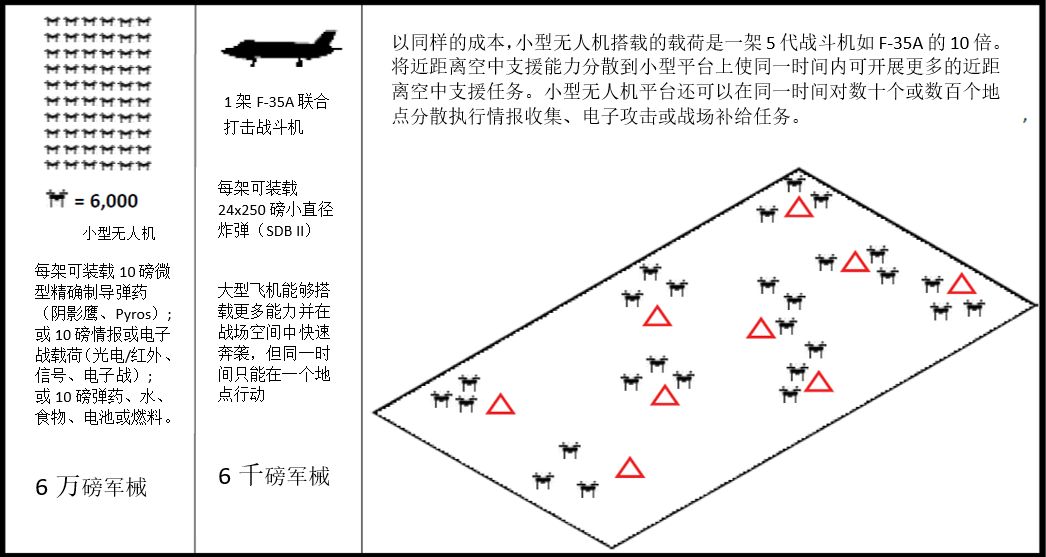 = 6,000

小型无人机

每架可装载 10 磅微型精确制导弹药（阴影鹰、Pyros）；或 10 磅情报或电子战载荷（光电/红外、信号、电子战）；或 10 磅弹药、水、食物、电池或燃料。

6 万磅军械

1 架 F-35A 联合打击战斗机

每架可装载 24x250 磅小直径炸弹（SDB II）

大型飞机能够搭载更多能力并在战场空间中快速奔袭，但同一时间只能在一个地点行动

6 千磅军械

以同样的成本，小型无人机搭载的载荷是一架 5 代战斗机如 F-35A 的 10 倍。将近距离空中支援能力分散到小型平台上使同一时间内可开展更多的近距离空中支援任务。小型无人机平台还可以在同一时间对数十个或数百个地点分散执行情报收集、电子攻击或战场补给任务。