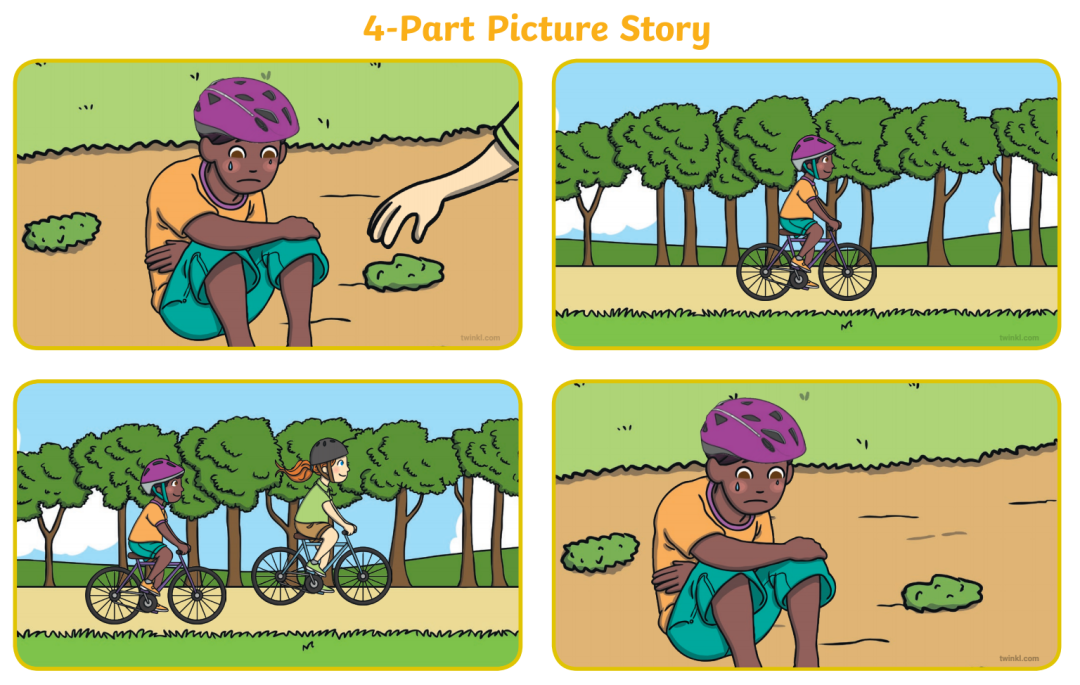 4-Part Picture Story

twinkl.com

twinkl.com

twinkl.com