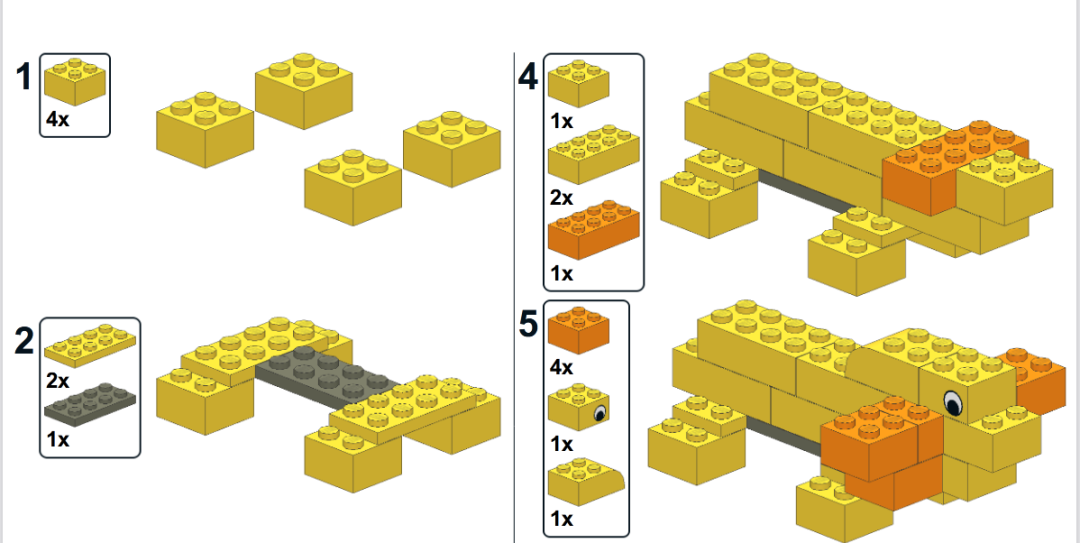 1
4x

2
2x
1x

4
1x
2x
1x

5
4x
1x
1x