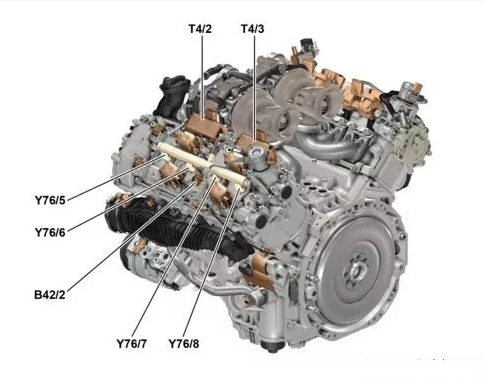 T4/2
T4/3
Y76/5
Y76/6
B42/2
Y76/7
Y76/8