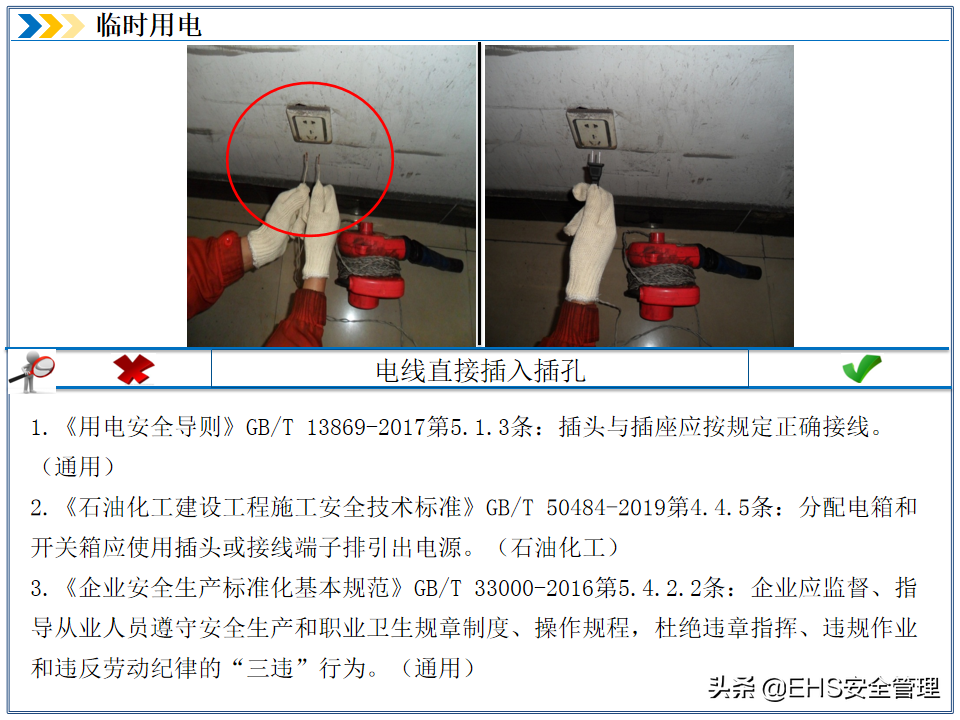 临时用电

电线直接插入插孔

1.《用电安全导则》GB/T 13869-2017第5.1.3条：插头与插座应按规定正确接线。（通用）

2.《石油化工建设工程施工安全技术标准》GB/T 50484-2019第4.4.5条：分配电箱和开关箱应使用插头或接线端子排引出电源。（石油化工）

3.《企业安全生产标准化基本规范》GB/T 33000-2016第5.4.2.2条：企业应监督、指导从业人员遵守安全生产和职业卫生规章制度、操作规程，杜绝违章指挥、违规作业和违反劳动纪律的“三违”行为。（通用）

头条 @EHS安全管理