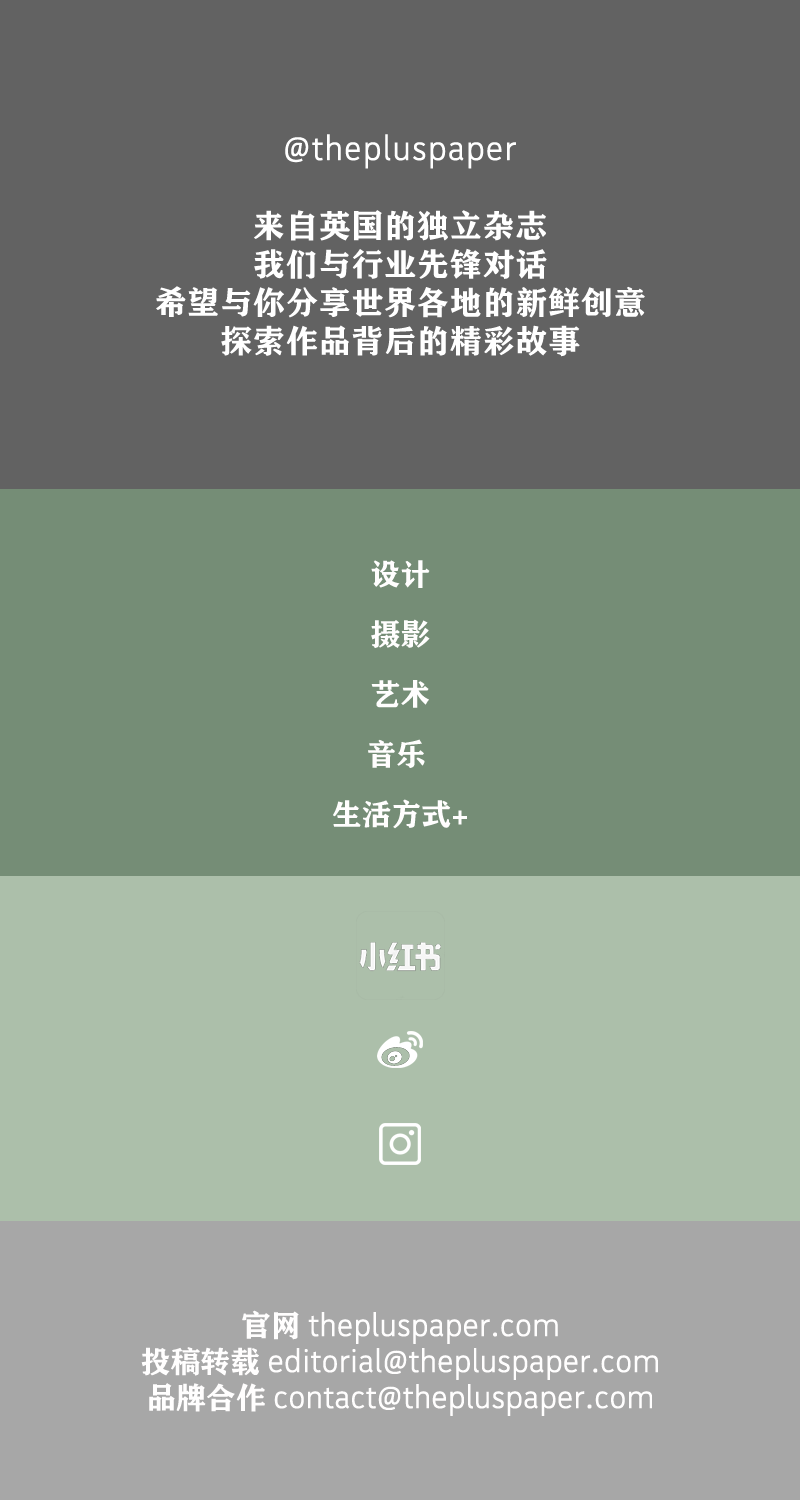 @thepluspaper

来自英国的独立杂志
我们与行业先锋对话
希望与你分享世界各地的新鲜创意
探索作品背后的精彩故事

设计
摄影
艺术
音乐
生活方式+

小红书

官网 thepluspaper.com
投稿转载 editorial@thepluspaper.com
品牌合作 contact@thepluspaper.com