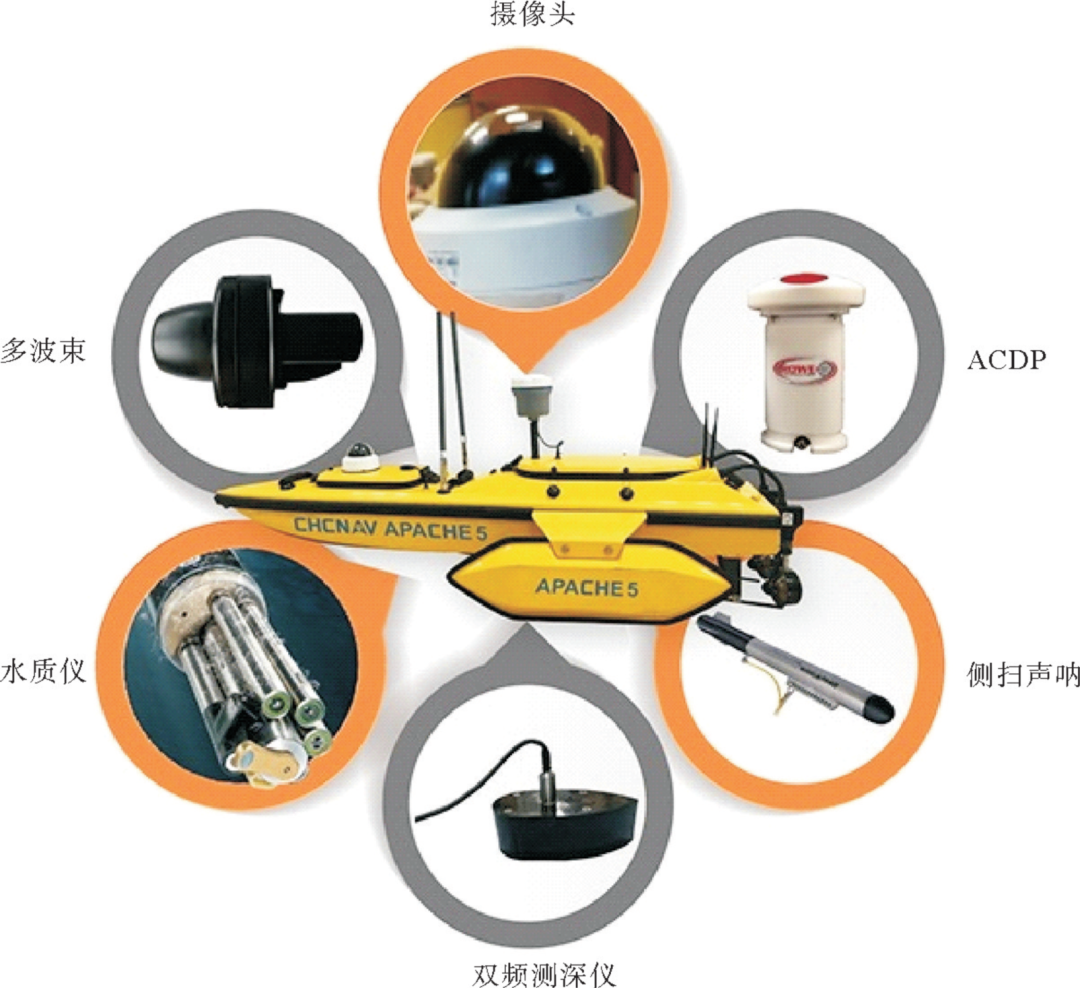 摄像头

多波束

ACDP

CHCNAV APACHE 5

APACHE 5

水质仪

侧扫声呐

双频测深仪