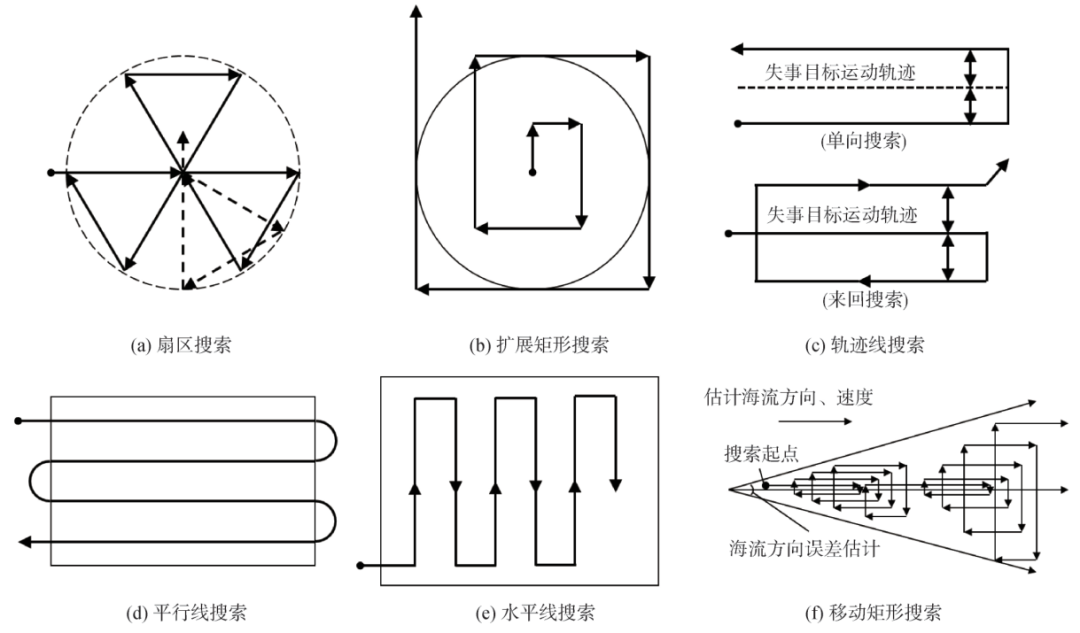 (a) 扇区搜索

(b) 扩展矩形搜索

失事目标运动轨迹

(单向搜索)

失事目标运动轨迹

(来回搜索)

(c) 轨迹线搜索

(d) 平行线搜索

(e) 水平线搜索

估计海流方向、速度

搜索起点

海流方向误差估计

(f) 移动矩形搜索