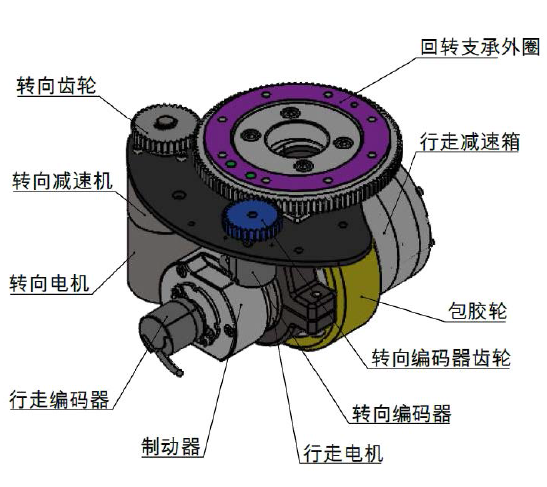 回转支承外圈
转向齿轮
行走减速箱
转向减速机
转向电机
包胶轮
转向编码器齿轮
行走编码器
转向编码器
制动器
行走电机