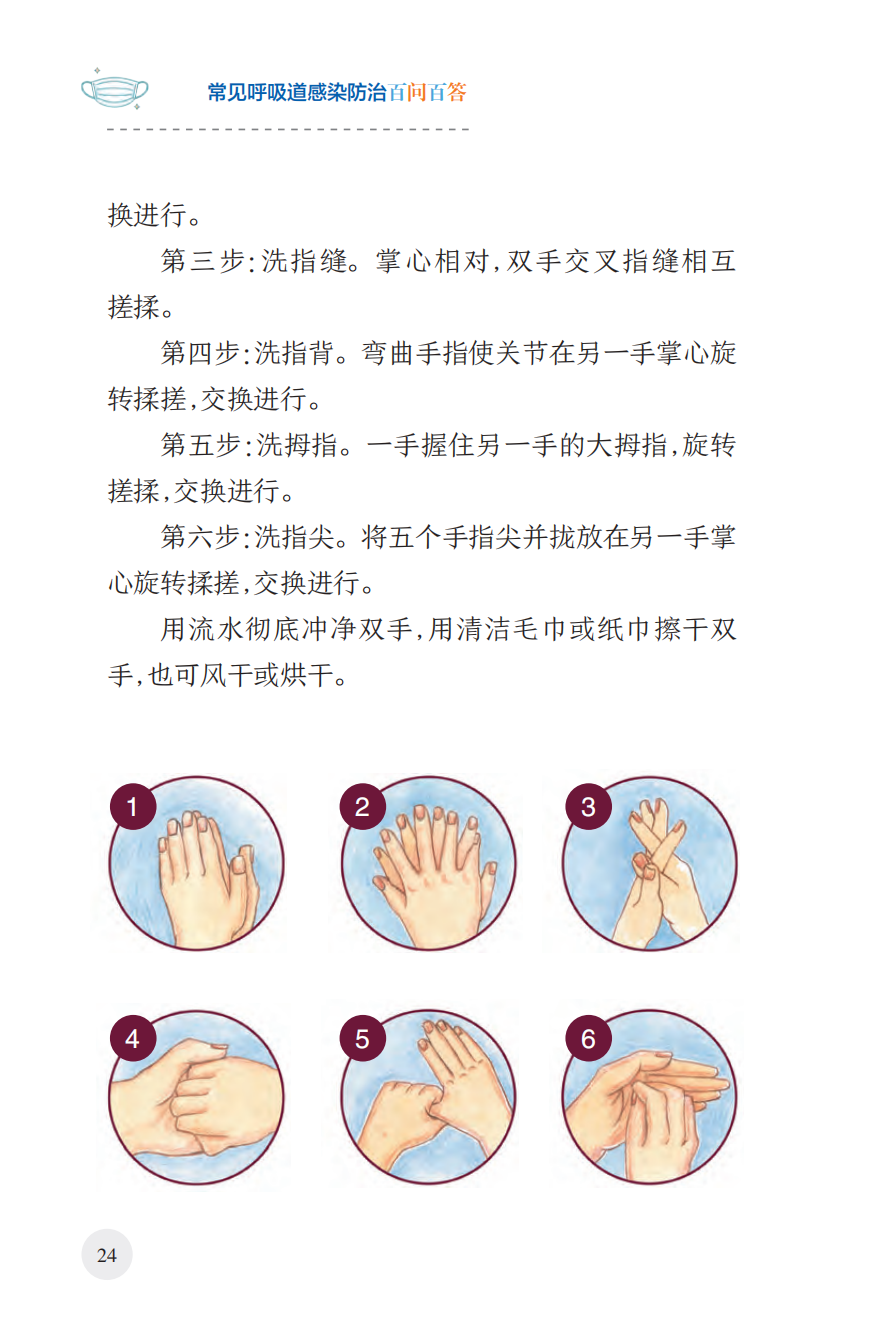 常见呼吸道感染防治百问百答

换进行。

第三步:洗指缝。掌心相对,双手交叉指缝相互搓揉。

第四步:洗指背。弯曲手指使关节在另一手掌心旋转揉搓,交换进行。

第五步:洗拇指。一手握住另一手的大拇指,旋转搓揉,交换进行。

第六步:洗指尖。将五个手指尖并拢放在另一手掌心旋转揉搓,交换进行。

用流水彻底冲净双手,用清洁毛巾或纸巾擦干双手,也可风干或烘干。

1

2

3

4

5

6

24